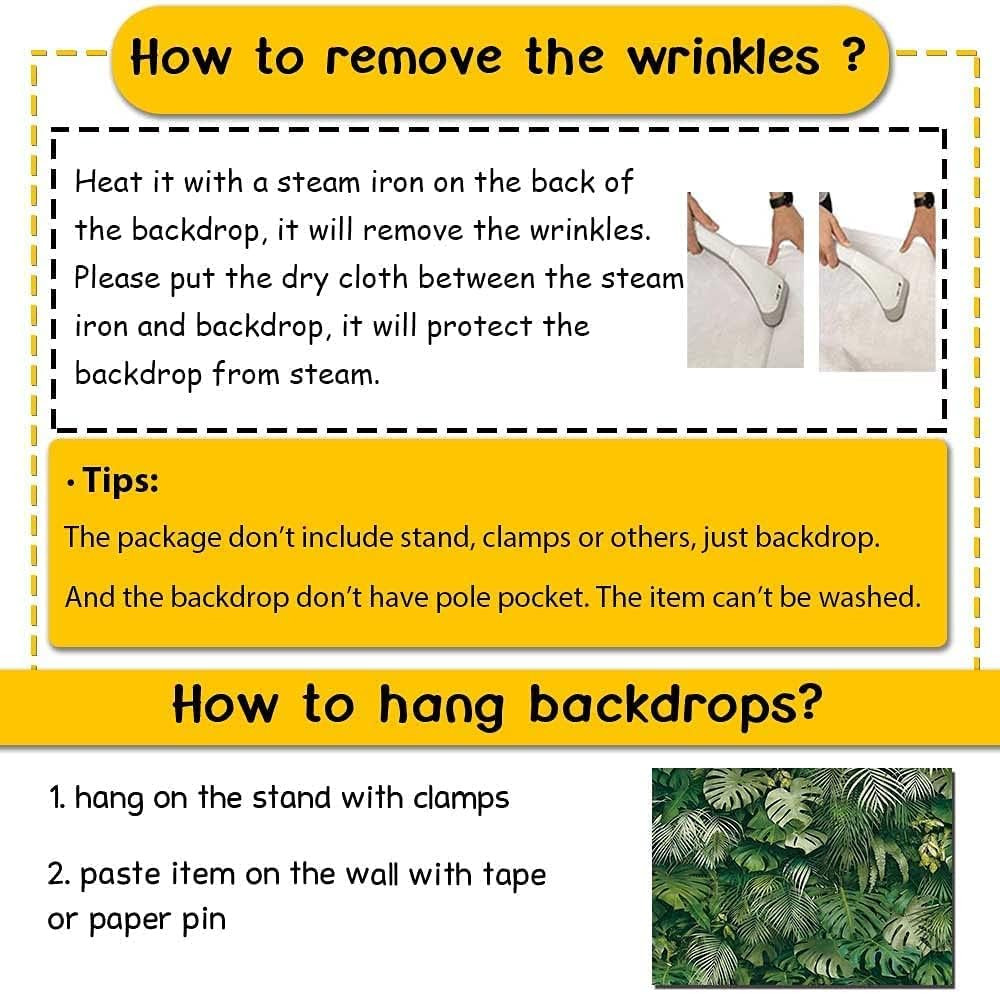 How to remove the wrinkles ?

Heat it with a steam iron on the back of the backdrop, it will remove the wrinkles. Please put the dry cloth between the steam iron and backdrop, it will protect the backdrop from steam.

· Tips:

The package don't include stand, clamps or others, just backdrop.

And the backdrop don't have pole pocket. The item can't be washed.

How to hang backdrops?

1. hang on the stand with clamps

2. paste item on the wall with tape or paper pin