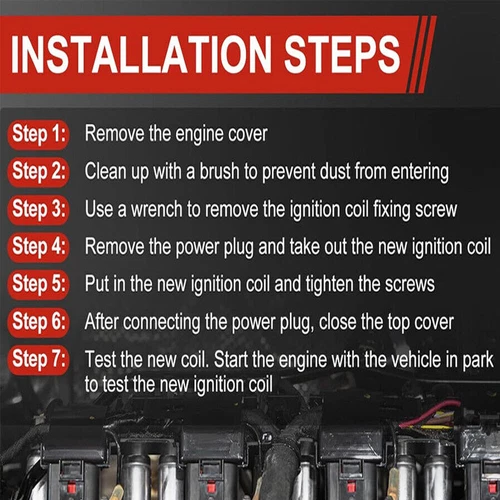 INSTALLATION STEPS

Step 1: Remove the engine cover

Step 2: Clean up with a brush to prevent dust from entering

Step 3: Use a wrench to remove the ignition coil fixing screw

Step 4: Remove the power plug and take out the new ignition coil

Step 5: Put in the new ignition coil and tighten the screws

Step 6: After connecting the power plug, close the top cover

Step 7: Test the new coil. Start the engine with the vehicle in park to test the new ignition coil