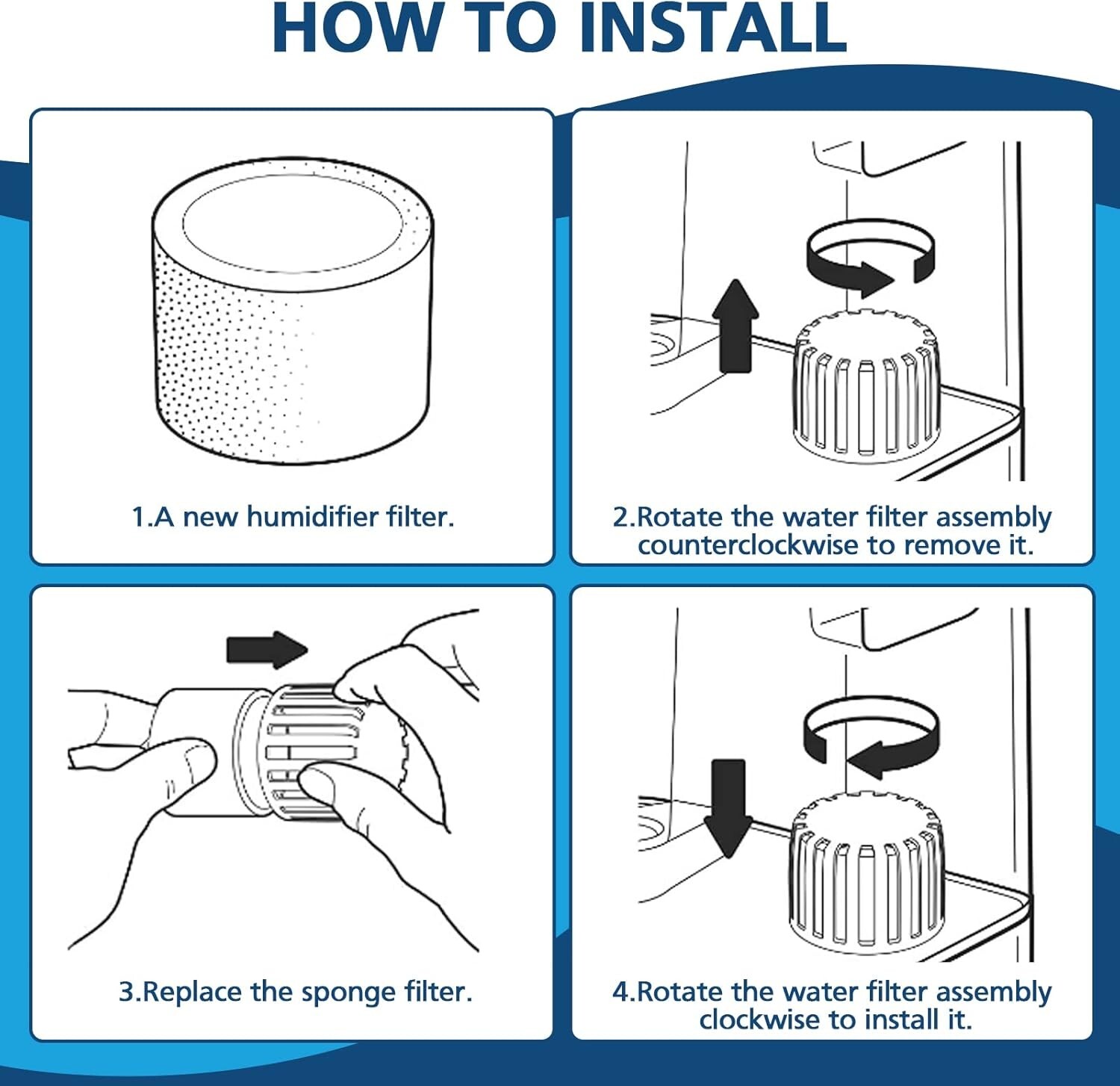 HOW TO INSTALL

1.A new humidifier filter.

2.Rotate the water filter assembly counterclockwise to remove it.

3.Replace the sponge filter.

4.Rotate the water filter assembly clockwise to install it.