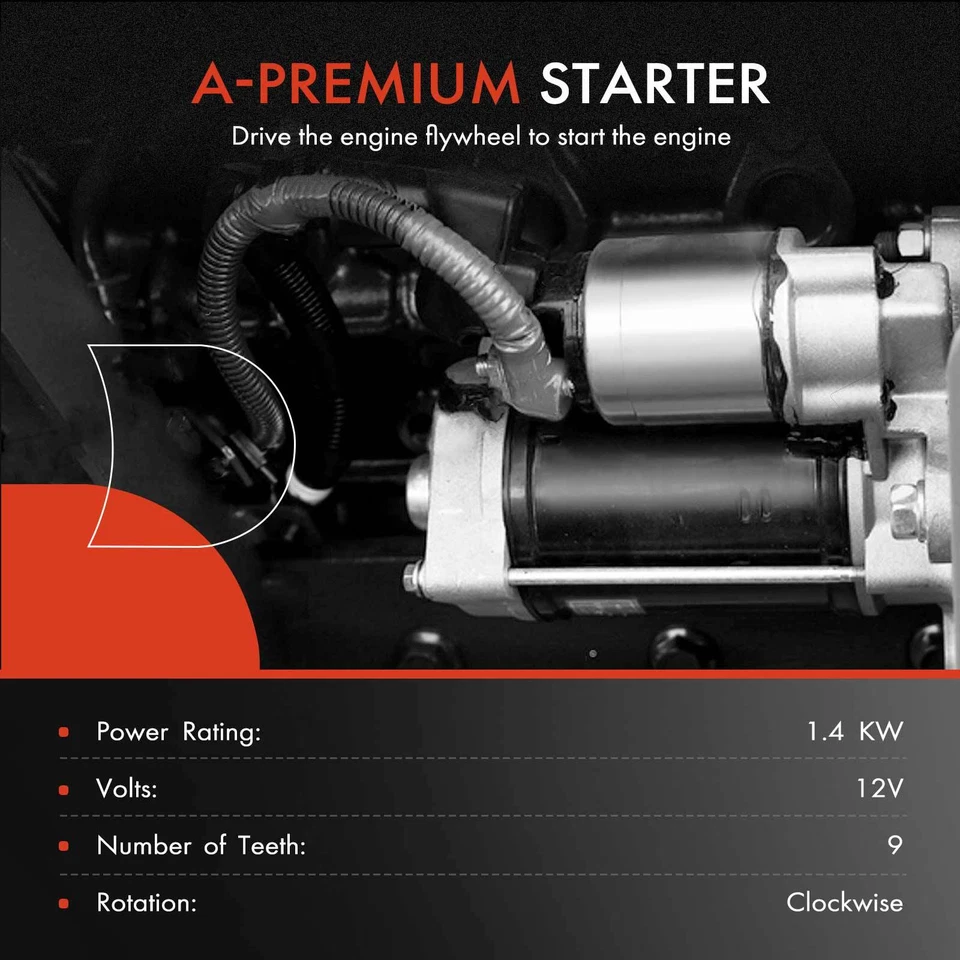 A-PREMIUM STARTER
Drive the engine flywheel to start the engine

| | |
|---|---|
| Power Rating: | 1.4 KW |
| Volts: | 12V |
| Number of Teeth: | 9 |
| Rotation: | Clockwise |