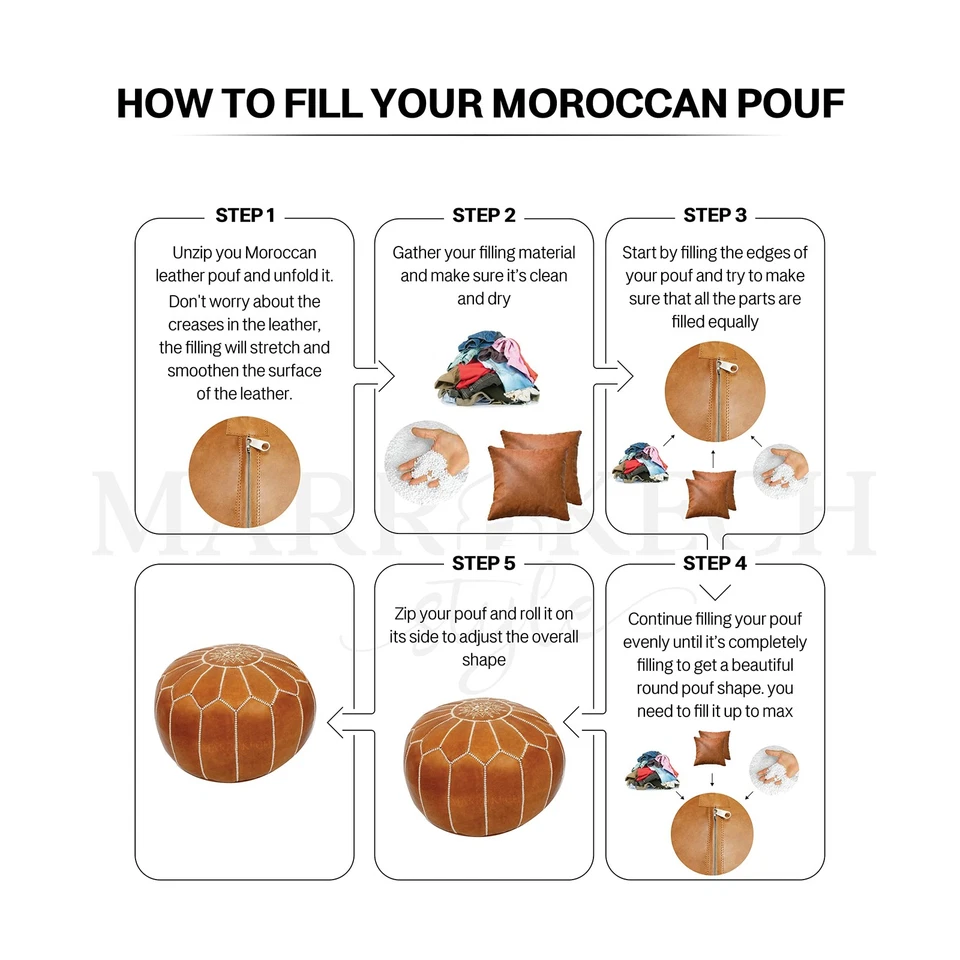 HOW TO FILL YOUR MOROCCAN POUF

STEP 1

Unzip you Moroccan leather pouf and unfold it. Don't worry about the creases in the leather, the filling will stretch and smoothen the surface of the leather.

STEP 2

Gather your filling material and make sure it's clean and dry

STEP 3

Start by filling the edges of your pouf and try to make sure that all the parts are filled equally

STEP 4

Continue filling your pouf evenly until it's completely filling to get a beautiful round pouf shape. you need to fill it up to max

STEP 5

Zip your pouf and roll it on its side to adjust the overall shape

MARRAKECH style