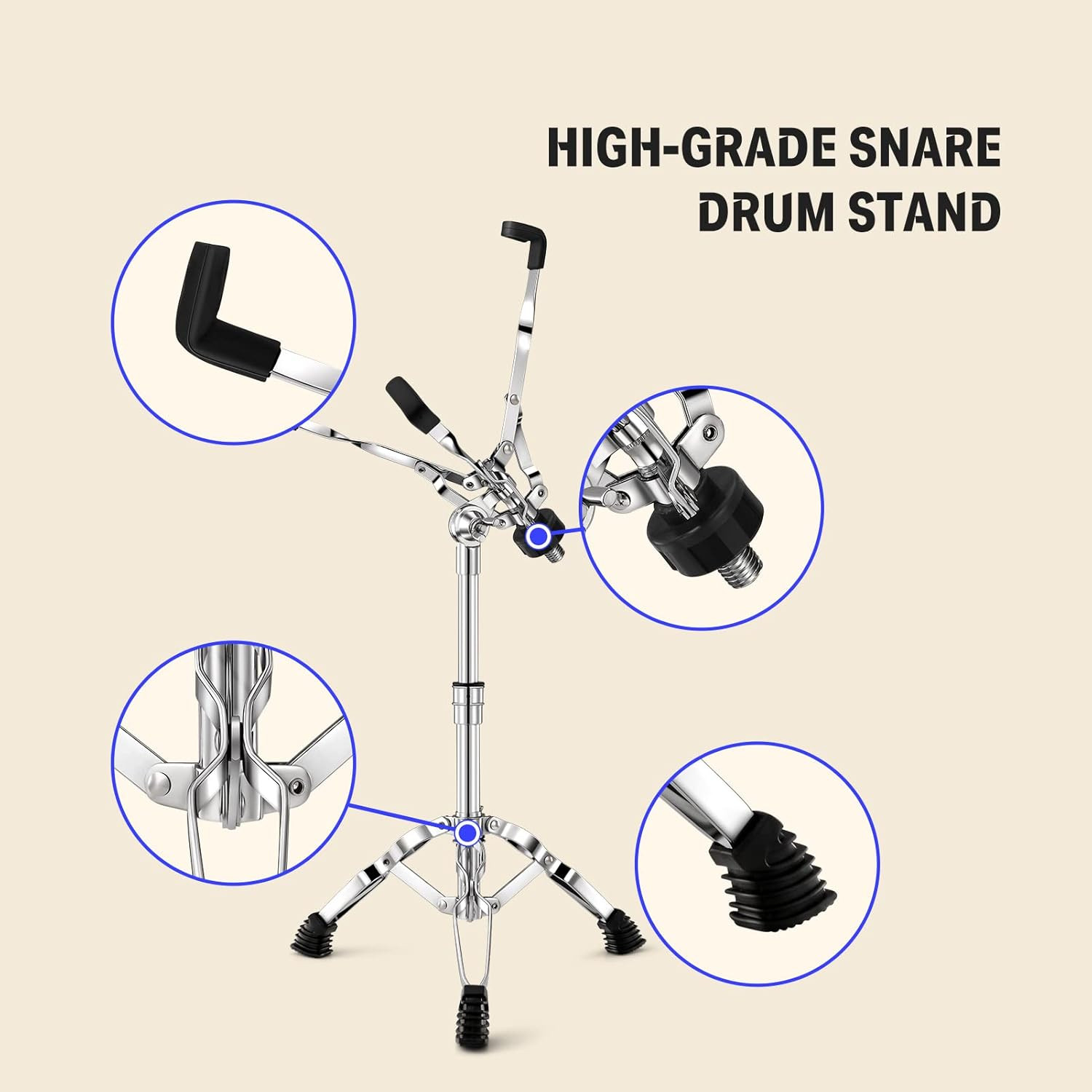 HIGH-GRADE SNARE DRUM STAND