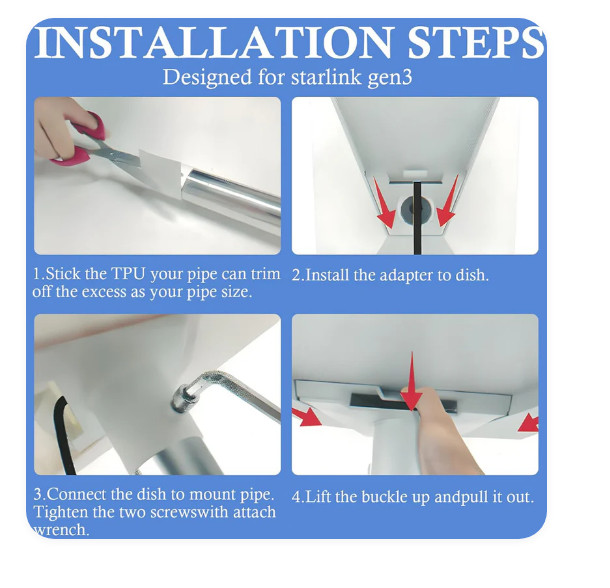 INSTALLATION STEPS
Designed for starlink gen3

1.Stick the TPU your pipe can trim off the excess as your pipe size.

2.Install the adapter to dish.

3.Connect the dish to mount pipe. Tighten the two screwswith attach wrench.

4.Lift the buckle up andpull it out.