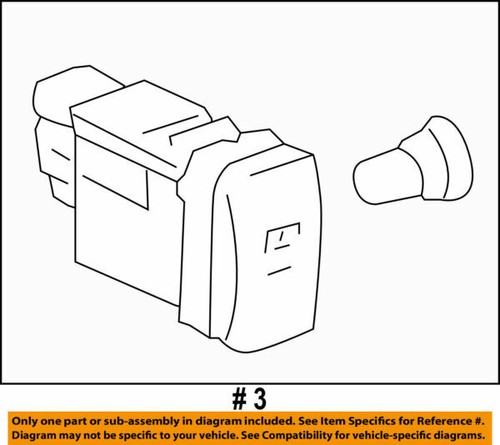 # 3

Only one part or sub-assembly in diagram included. See Item Specifics for Reference #.
Diagram may not be specific to your vehicle. See Compatibility for vehicle-specific diagrams.