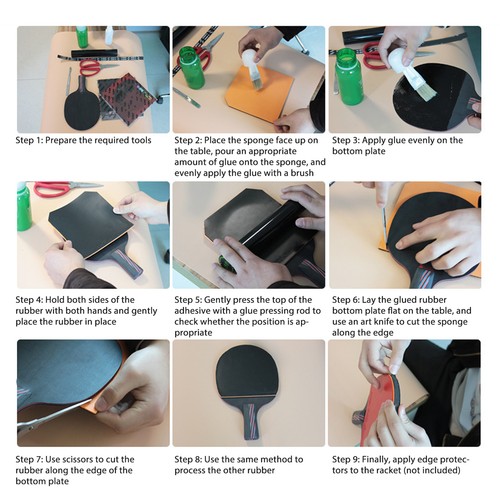 Step 1: Prepare the required tools

Step 2: Place the sponge face up on the table, pour an appropriate amount of glue onto the sponge, and evenly apply the glue with a brush

Step 3: Apply glue evenly on the bottom plate

Step 4: Hold both sides of the rubber with both hands and gently place the rubber in place

Step 5: Gently press the top of the adhesive with a glue pressing rod to check whether the position is appropriate

Step 6: Lay the glued rubber bottom plate flat on the table, and use an art knife to cut the sponge along the edge

Step 7: Use scissors to cut the rubber along the edge of the bottom plate

Step 8: Use the same method to process the other rubber

Step 9: Finally, apply edge protectors to the racket (not included)