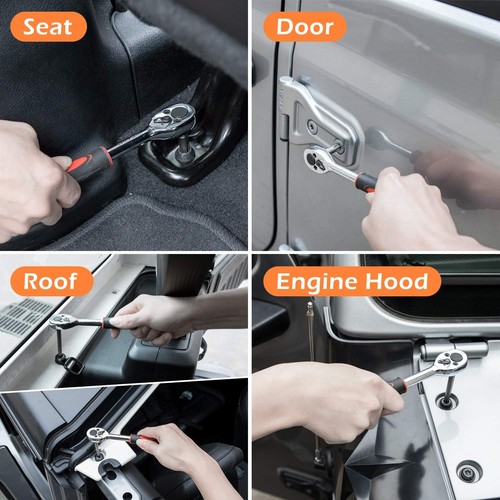 Seat

Door

Roof

Engine Hood