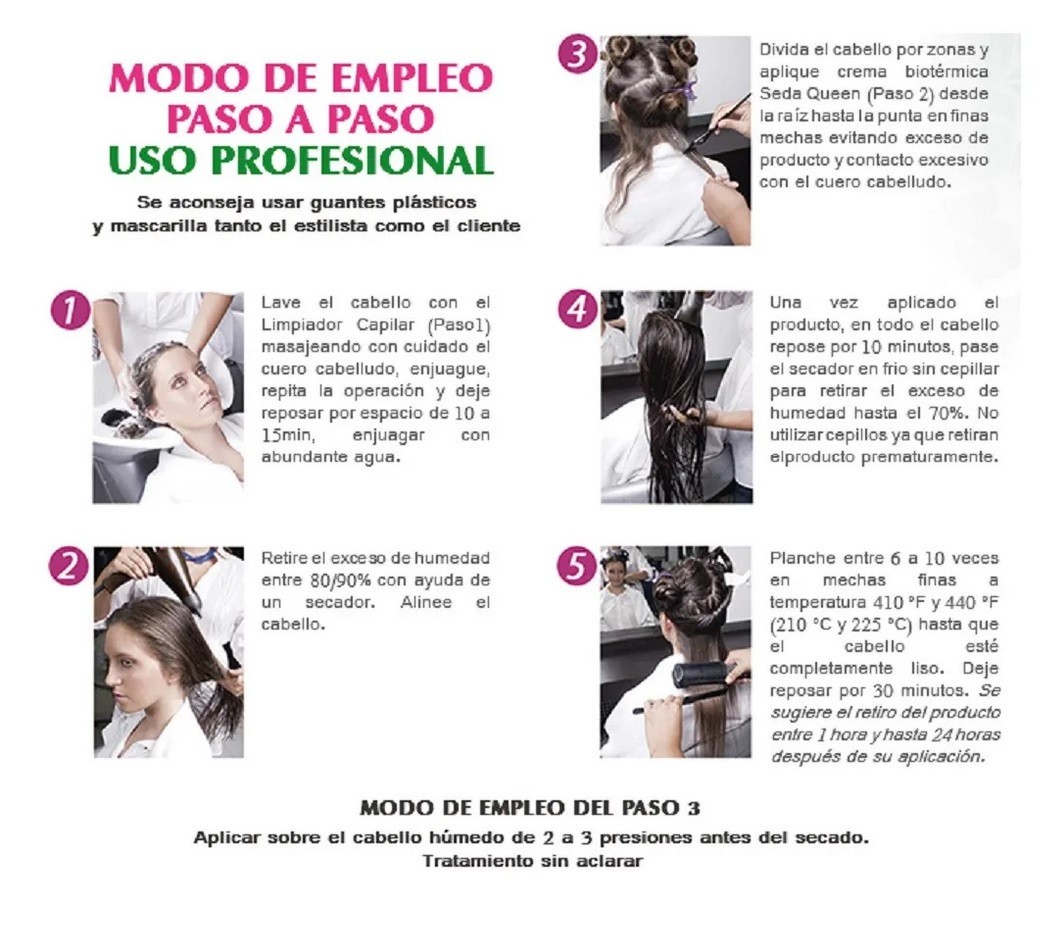 MODO DE EMPLEO
PASO A PASO
USO PROFESIONAL

Se aconseja usar guantes plásticos y mascarilla tanto el estilista como el cliente

1 Lave el cabello con el Limpiador Capilar (Paso1) masajeando con cuidado el cuero cabelludo, enjuague, repita la operación y deje reposar por espacio de 10 a 15min, enjuagar con abundante agua.

2 Retire el exceso de humedad entre 80/90% con ayuda de un secador. Alinee el cabello.

3 Divida el cabello por zonas y aplique crema biotérmica Seda Queen (Paso 2) desde la raíz hasta la punta en finas mechas evitando exceso de producto y contacto excesivo con el cuero cabelludo.

4 Una vez aplicado el producto, en todo el cabello repose por 10 minutos, pase el secador en frio sin cepillar para retirar el exceso de humedad hasta el 70%. No utilizar cepillos ya que retiran elproducto prematuramente.

5 Planche entre 6 a 10 veces en mechas finas a temperatura 410 °F y 440 °F (210 °C y 225 °C) hasta que el cabello esté completamente liso. Deje reposar por 30 minutos. Se sugiere el retiro del producto entre 1 hora y hasta 24 horas después de su aplicación.

MODO DE EMPLEO DEL PASO 3
Aplicar sobre el cabello húmedo de 2 a 3 presiones antes del secado.
Tratamiento sin aclarar