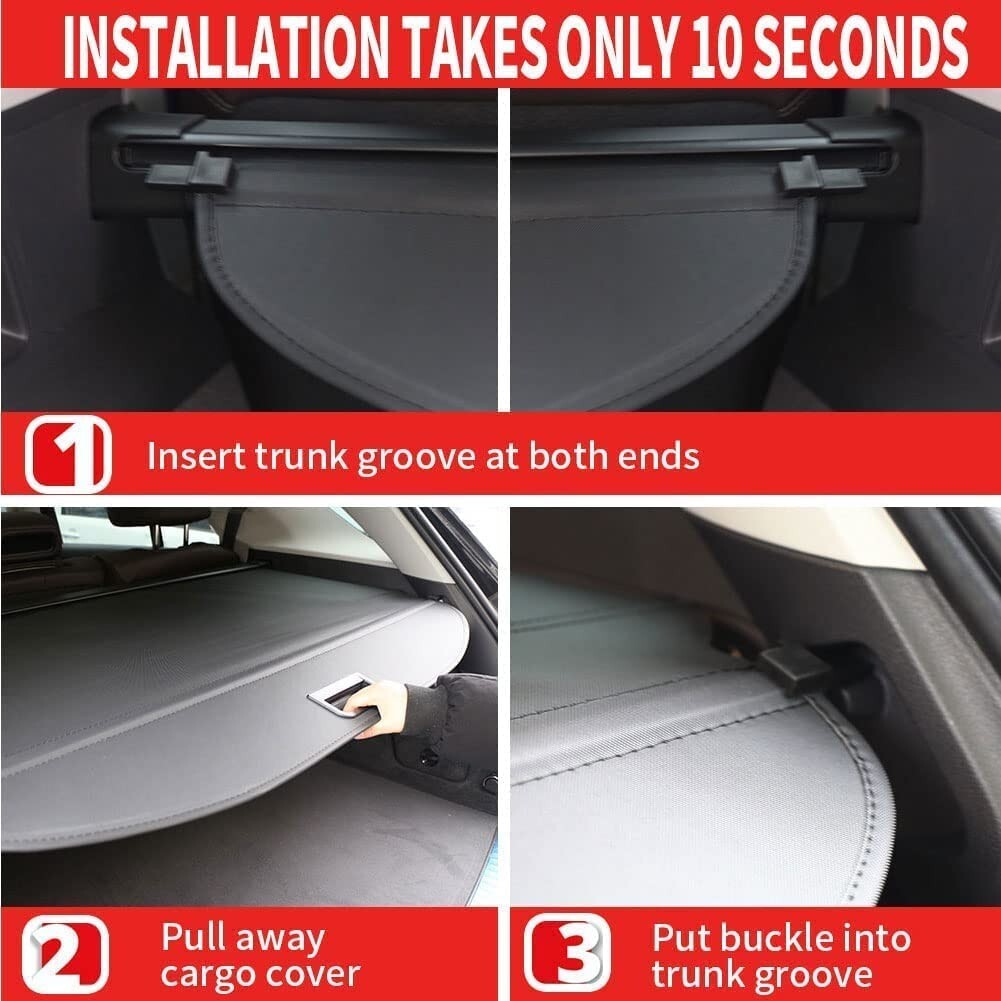 INSTALLATION TAKES ONLY 10 SECONDS

1 Insert trunk groove at both ends

2 Pull away cargo cover

3 Put buckle into trunk groove