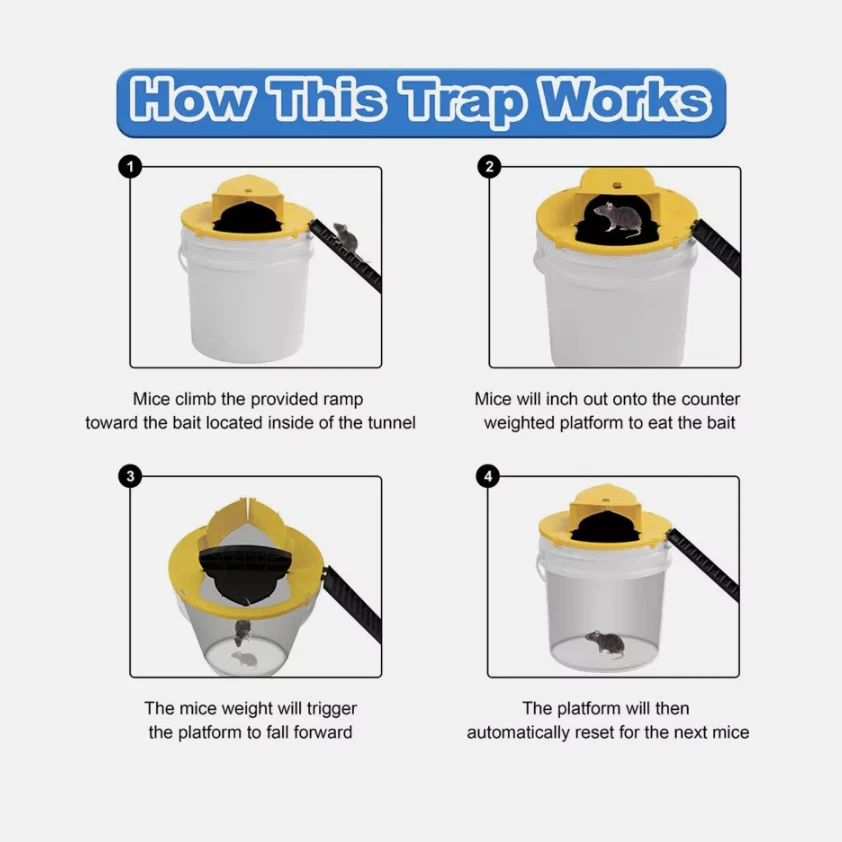 How This Trap Works

1

Mice climb the provided ramp toward the bait located inside of the tunnel

2

Mice will inch out onto the counter weighted platform to eat the bait

3

The mice weight will trigger the platform to fall forward

4

The platform will then automatically reset for the next mice