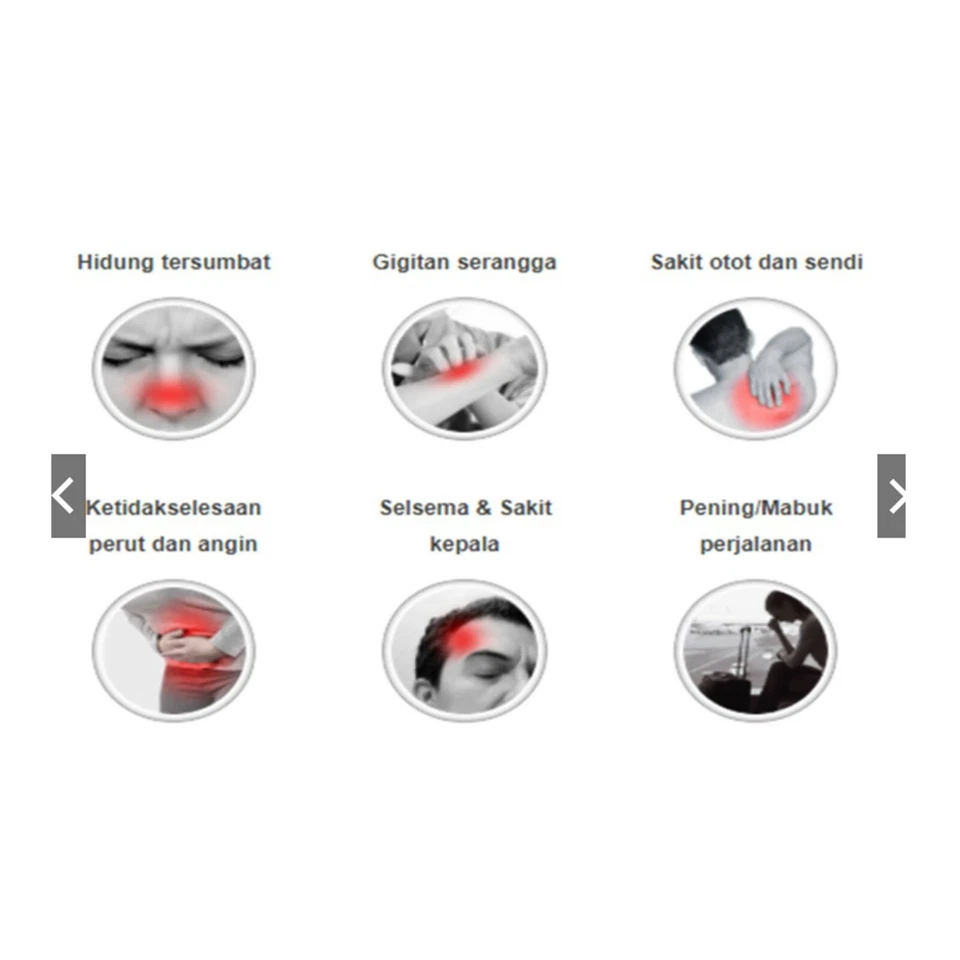 Hidung tersumbat

Gigitan serangga

Sakit otot dan sendi

Ketidakselesaan perut dan angin

Selsema & Sakit kepala

Pening/Mabuk perjalanan