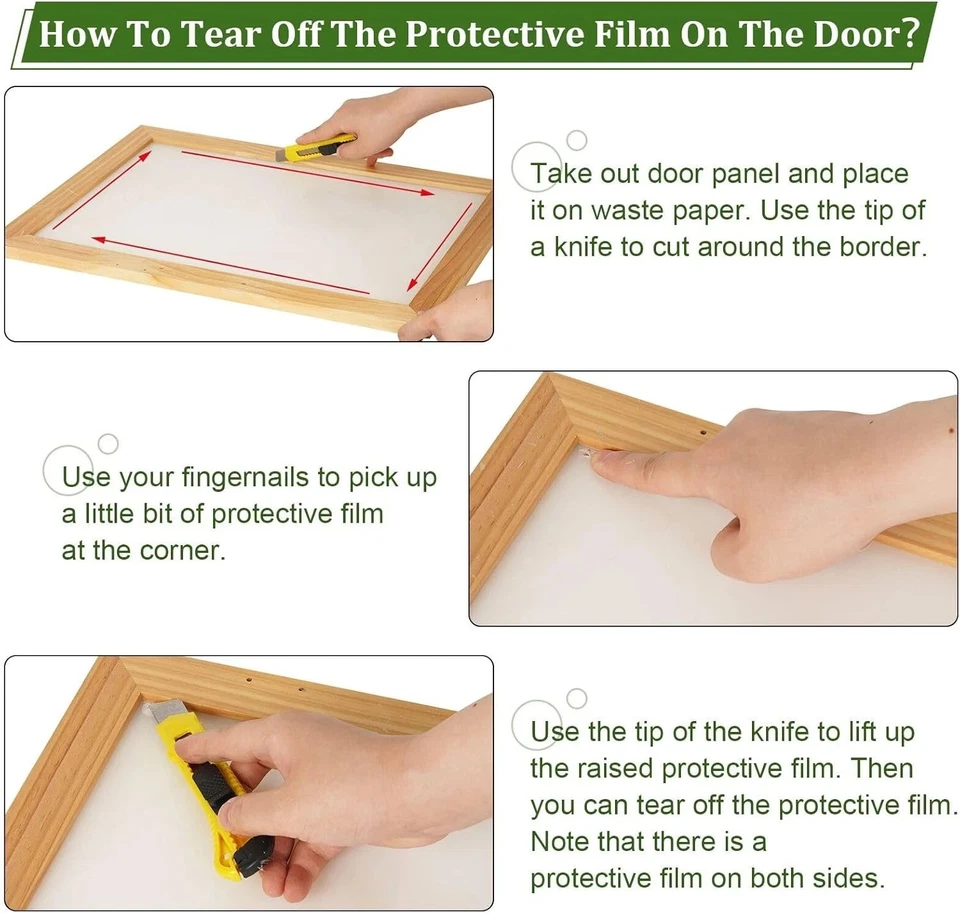 How To Tear Off The Protective Film On The Door?

Take out door panel and place it on waste paper. Use the tip of a knife to cut around the border.

Use your fingernails to pick up a little bit of protective film at the corner.

Use the tip of the knife to lift up the raised protective film. Then you can tear off the protective film. Note that there is a protective film on both sides.