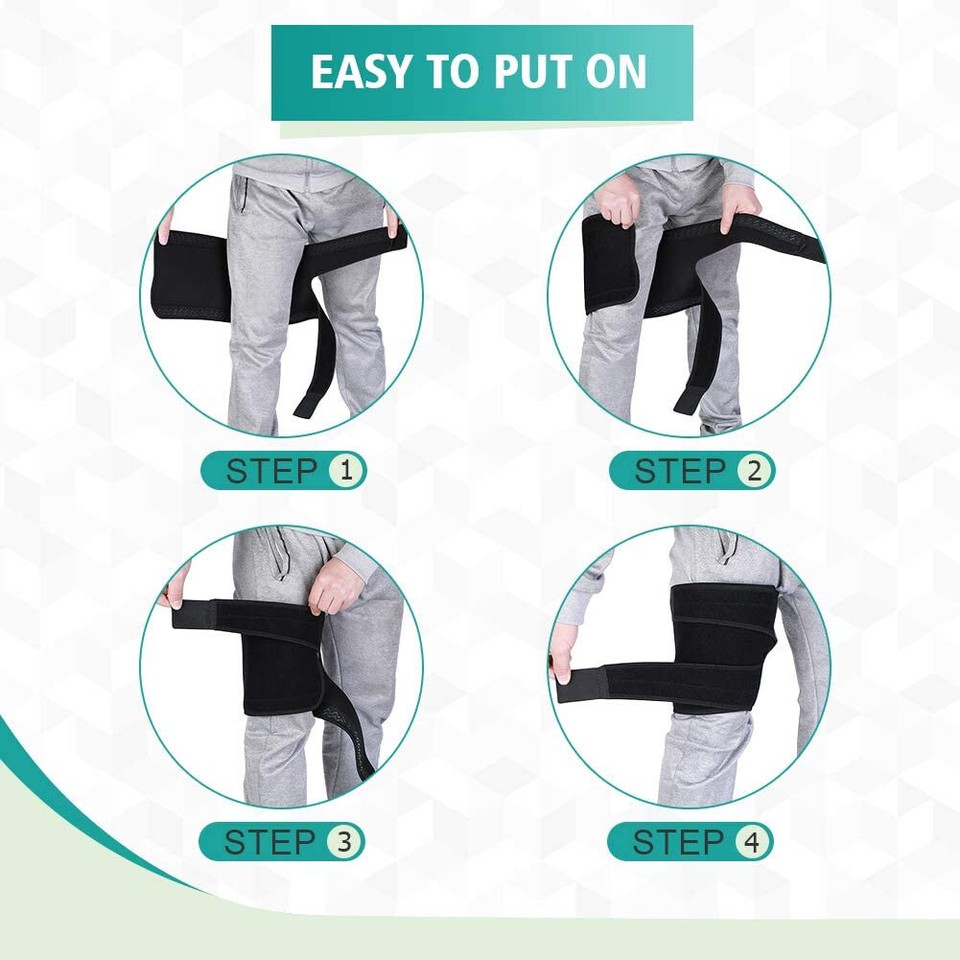 EASY TO PUT ON

STEP 1

STEP 2

STEP 3

STEP 4