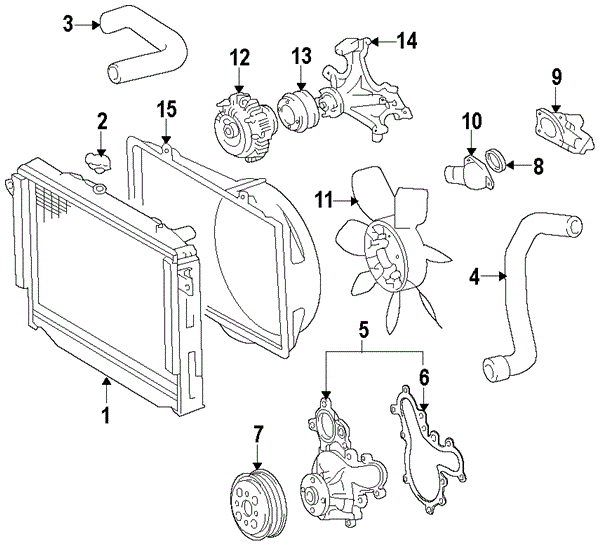 3
12
13
14
9
2
15
10
8
11
4
5
6
1
7