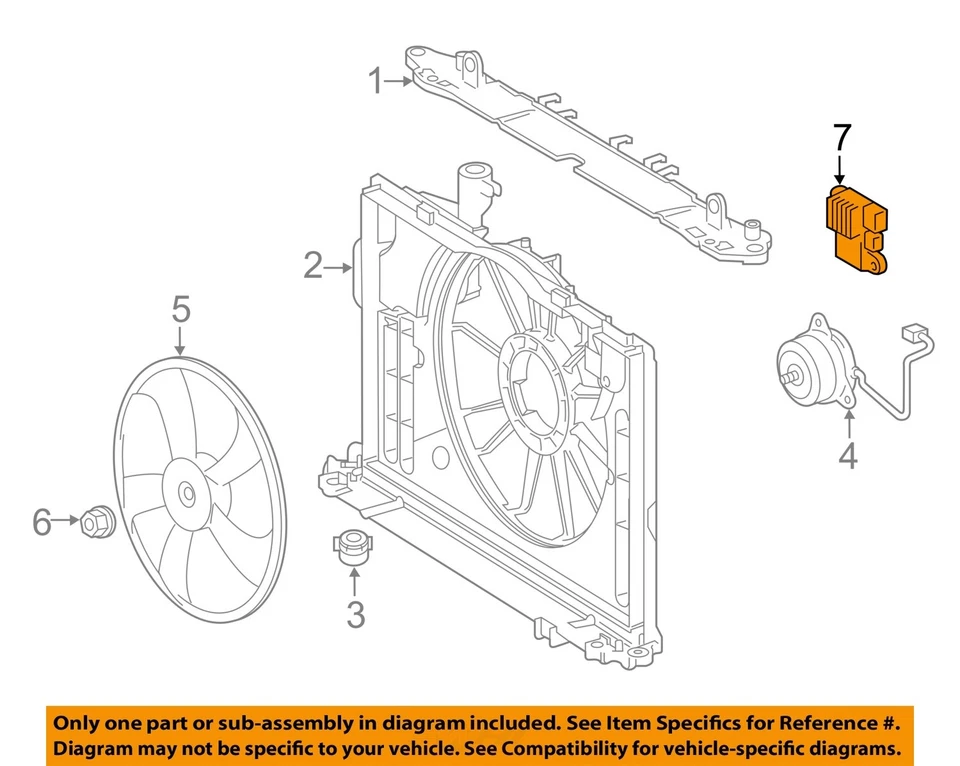 1

7

2

5

4

6

3

Only one part or sub-assembly in diagram included. See Item Specifics for Reference #. Diagram may not be specific to your vehicle. See Compatibility for vehicle-specific diagrams.