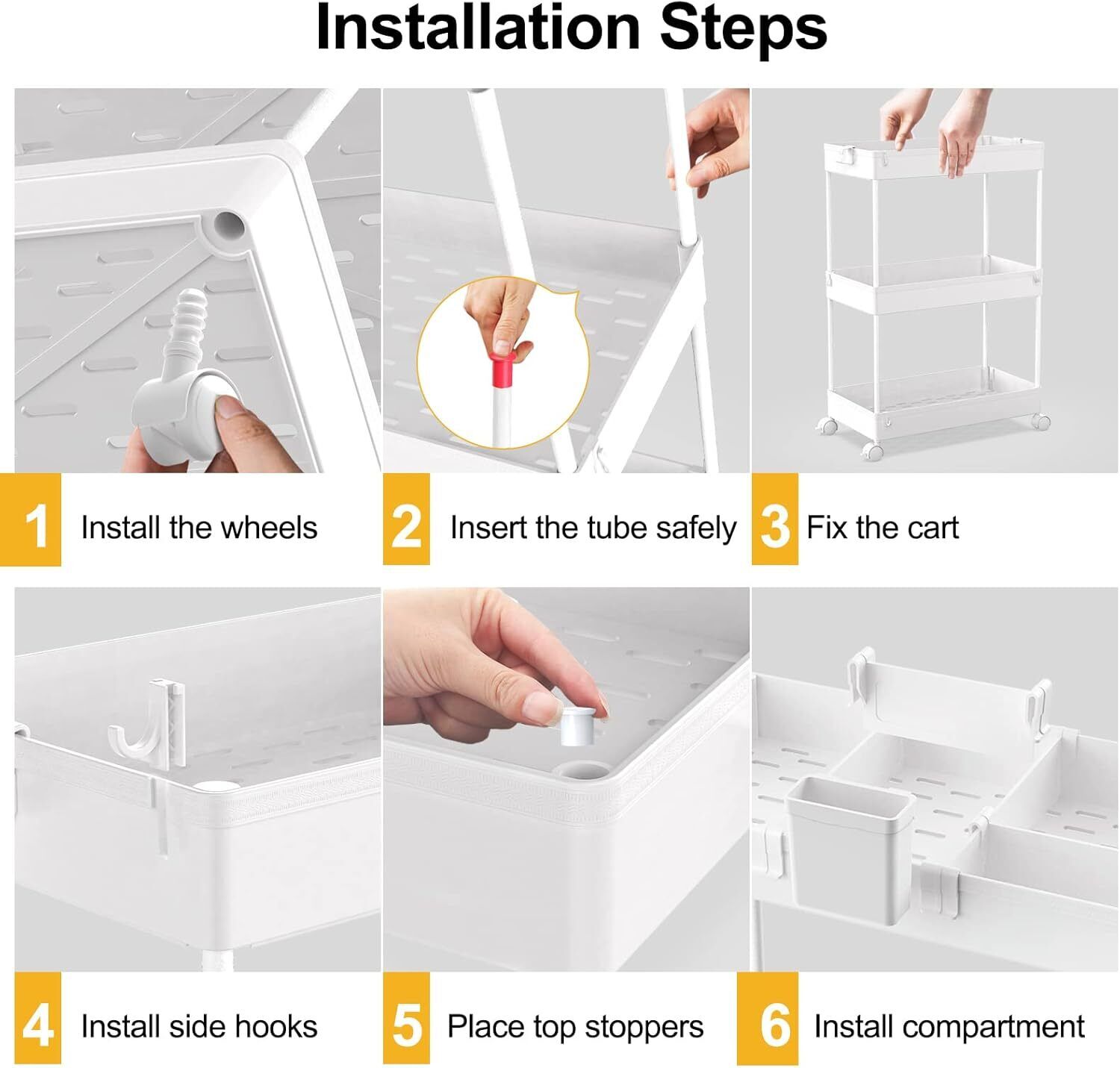 Installation Steps

1 Install the wheels

2 Insert the tube safely

3 Fix the cart

4 Install side hooks

5 Place top stoppers

6 Install compartment