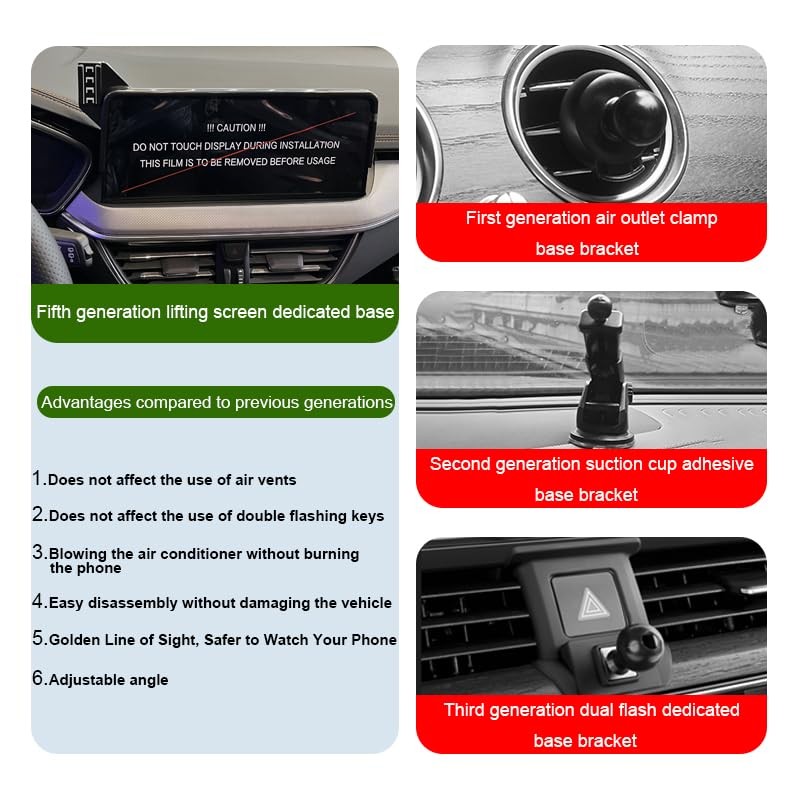 !!! CAUTION !!!
DO NOT TOUCH DISPLAY DURING INSTALLATION
THIS FILM IS TO BE REMOVED BEFORE USAGE

Fifth generation lifting screen dedicated base

Advantages compared to previous generations

1.Does not affect the use of air vents

2.Does not affect the use of double flashing keys

3.Blowing the air conditioner without burning the phone

4.Easy disassembly without damaging the vehicle

5.Golden Line of Sight, Safer to Watch Your Phone

6.Adjustable angle

First generation air outlet clamp base bracket

Second generation suction cup adhesive base bracket

Third generation dual flash dedicated base bracket