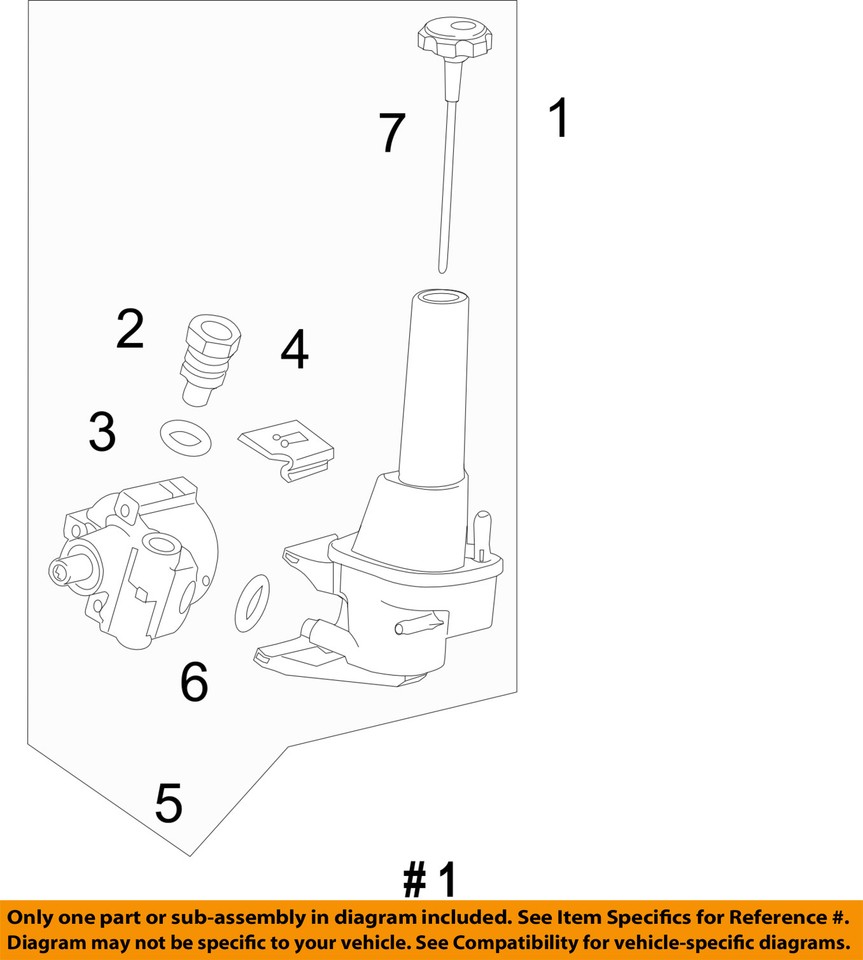 7

1

2

4

3

6

5

# 1

Only one part or sub-assembly in diagram included. See Item Specifics for Reference #.
Diagram may not be specific to your vehicle. See Compatibility for vehicle-specific diagrams.