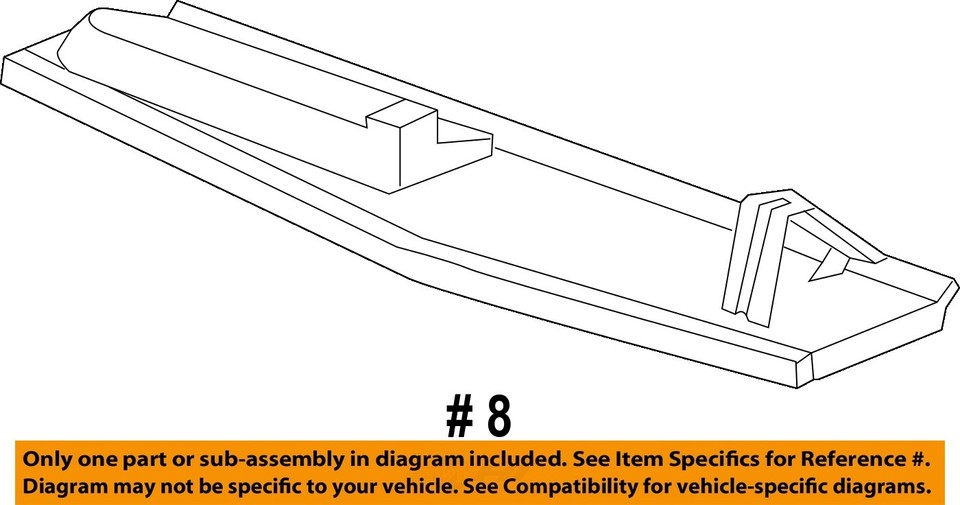 # 8

Only one part or sub-assembly in diagram included. See Item Specifics for Reference #.
Diagram may not be specific to your vehicle. See Compatibility for vehicle-specific diagrams.