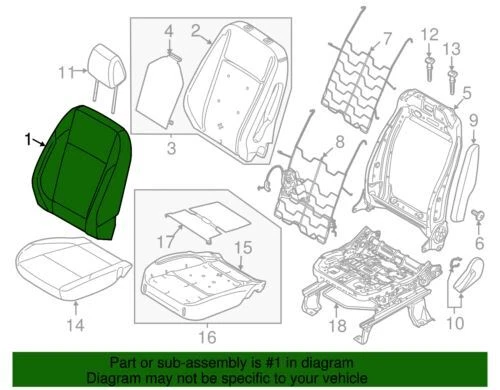 11
4
2
7
12
13
5
9
1
3
8
6
17
15
14
16
18
10

Part or sub-assembly is #1 in diagram
Diagram may not be specific to your vehicle