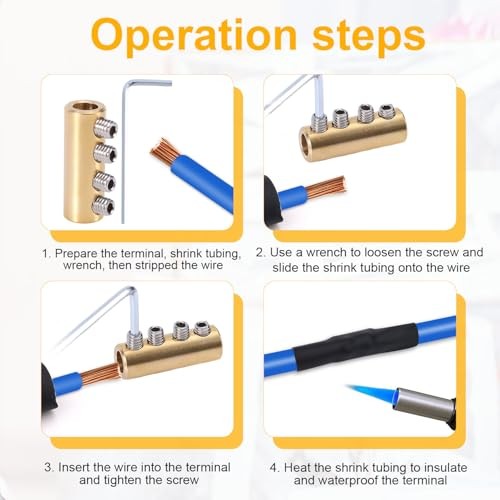 Operation steps

1. Prepare the terminal, shrink tubing, wrench, then stripped the wire

2. Use a wrench to loosen the screw and slide the shrink tubing onto the wire

3. Insert the wire into the terminal and tighten the screw

4. Heat the shrink tubing to insulate and waterproof the terminal