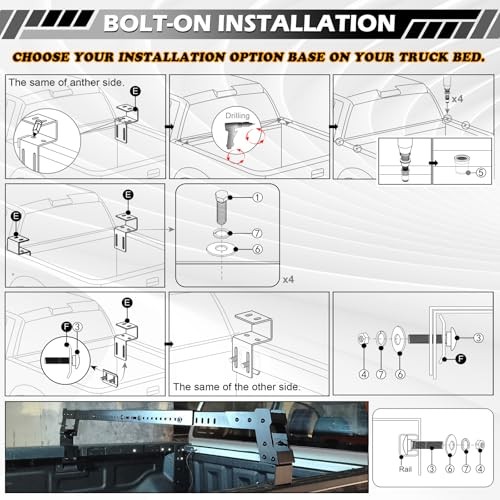 BOLT-ON INSTALLATION

CHOOSE YOUR INSTALLATION OPTION BASE ON YOUR TRUCK BED.

The same of anther side.

E

Drilling

x4

5

E

E

1

7

6

x4

E

F

3

The same of the other side.

3

F

4

7

6

Rail

3

6

7

4