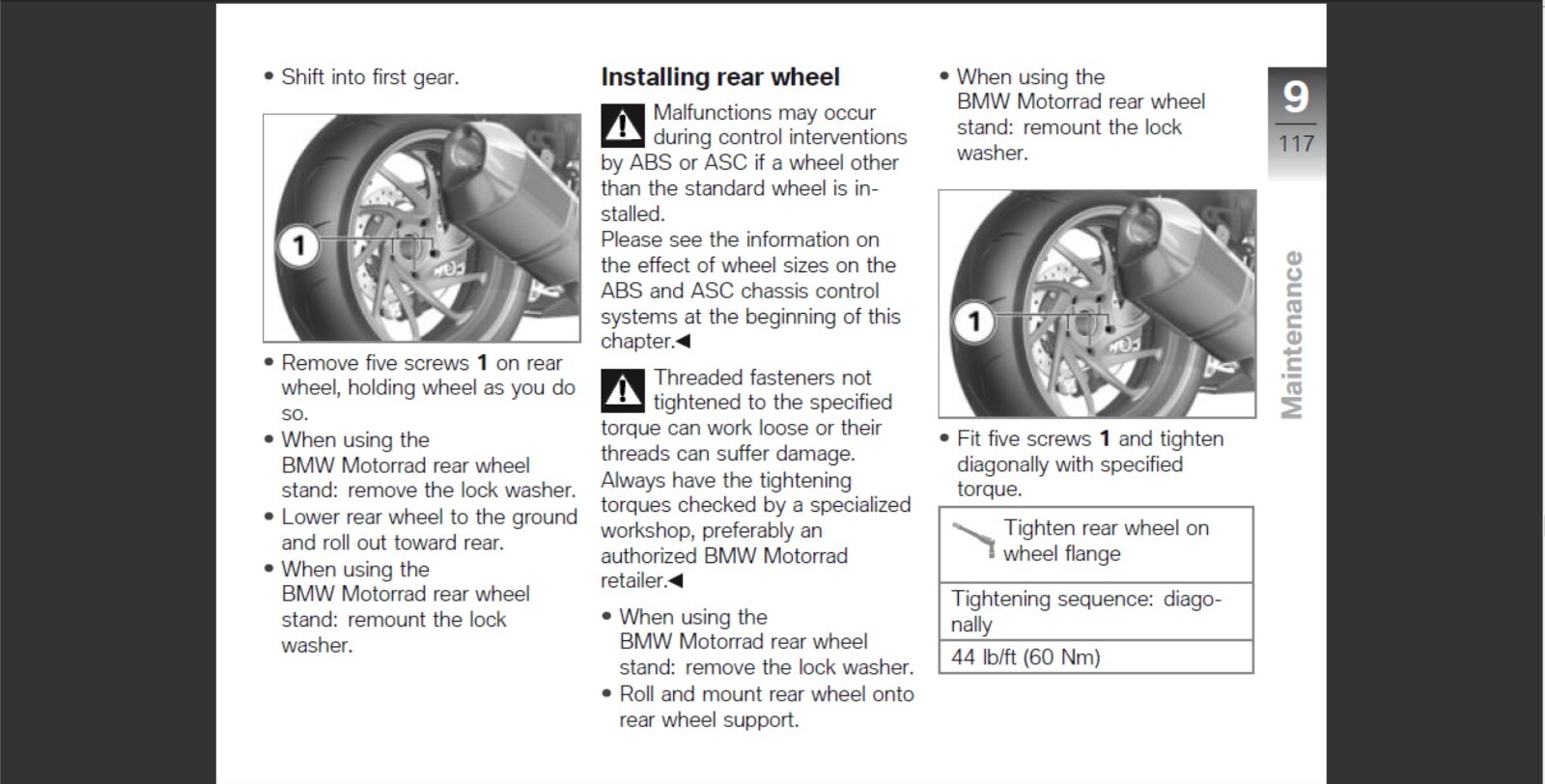 • Shift into first gear.

1

• Remove five screws **1** on rear wheel, holding wheel as you do so.
• When using the BMW Motorrad rear wheel stand: remove the lock washer.
• Lower rear wheel to the ground and roll out toward rear.
• When using the BMW Motorrad rear wheel stand: remount the lock washer.

**Installing rear wheel**

Malfunctions may occur during control interventions by ABS or ASC if a wheel other than the standard wheel is installed.
Please see the information on the effect of wheel sizes on the ABS and ASC chassis control systems at the beginning of this chapter.◀

Threaded fasteners not tightened to the specified torque can work loose or their threads can suffer damage.
Always have the tightening torques checked by a specialized workshop, preferably an authorized BMW Motorrad retailer.◀

• When using the BMW Motorrad rear wheel stand: remove the lock washer.
• Roll and mount rear wheel onto rear wheel support.

• When using the BMW Motorrad rear wheel stand: remount the lock washer.

1

• Fit five screws **1** and tighten diagonally with specified torque.

| Tighten rear wheel on wheel flange |
|---|
| Tightening sequence: diagonally |
| 44 lb/ft (60 Nm) |

9
117
Maintenance