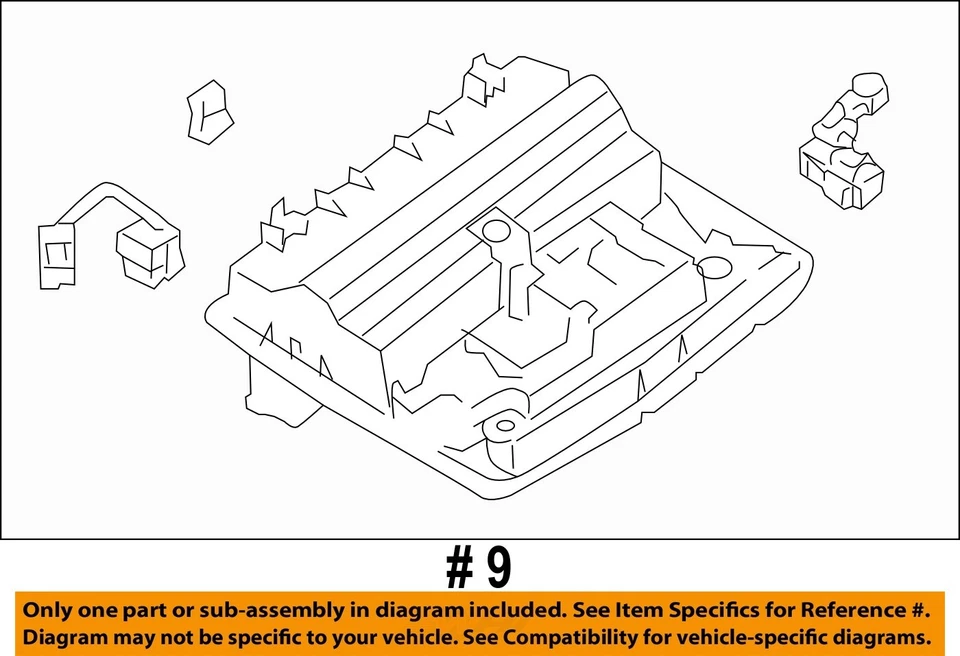 # 9

Only one part or sub-assembly in diagram included. See Item Specifics for Reference #. Diagram may not be specific to your vehicle. See Compatibility for vehicle-specific diagrams.