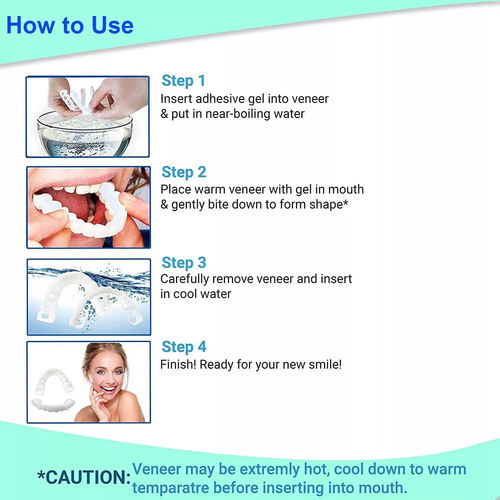 How to Use

Step 1
Insert adhesive gel into veneer & put in near-boiling water

Step 2
Place warm veneer with gel in mouth & gently bite down to form shape*

Step 3
Carefully remove veneer and insert in cool water

Step 4
Finish! Ready for your new smile!

*CAUTION: Veneer may be extremly hot, cool down to warm temparatre before inserting into mouth.