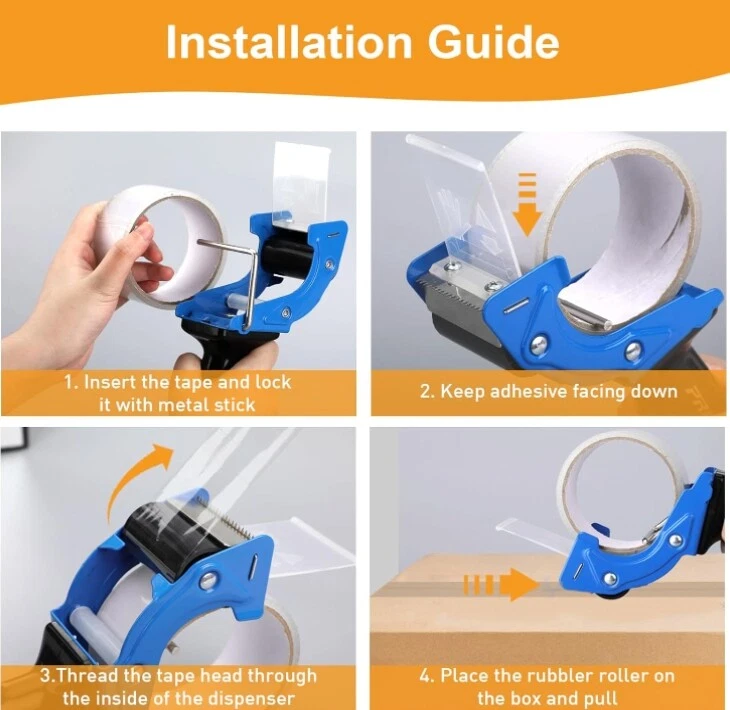 Installation Guide

1. Insert the tape and lock it with metal stick

2. Keep adhesive facing down

3.Thread the tape head through the inside of the dispenser

4. Place the rubbler roller on the box and pull