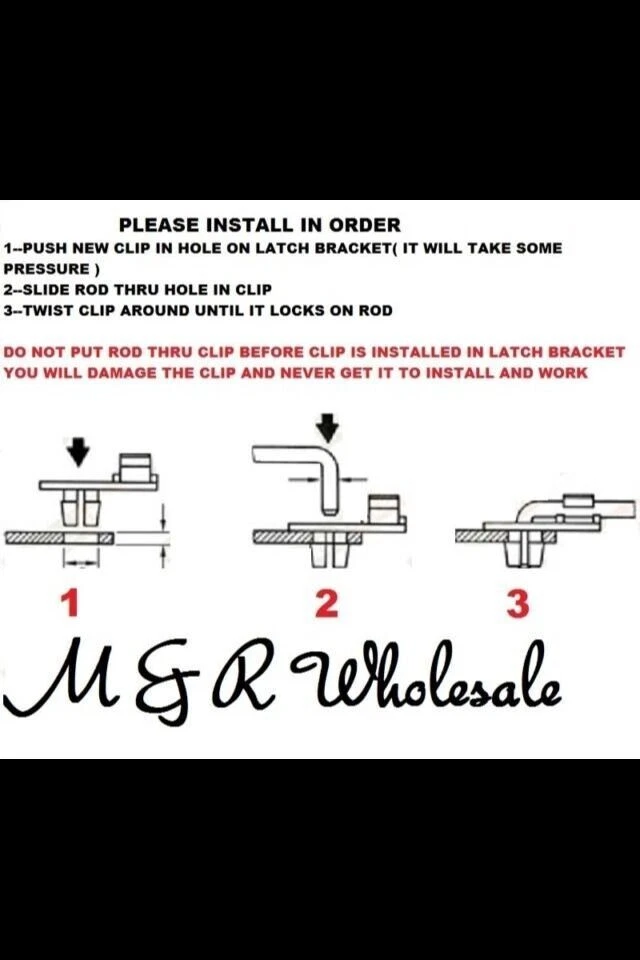 PLEASE INSTALL IN ORDER
1--PUSH NEW CLIP IN HOLE ON LATCH BRACKET( IT WILL TAKE SOME PRESSURE )
2--SLIDE ROD THRU HOLE IN CLIP
3--TWIST CLIP AROUND UNTIL IT LOCKS ON ROD

DO NOT PUT ROD THRU CLIP BEFORE CLIP IS INSTALLED IN LATCH BRACKET
YOU WILL DAMAGE THE CLIP AND NEVER GET IT TO INSTALL AND WORK

1

2

3

M & R Wholesale