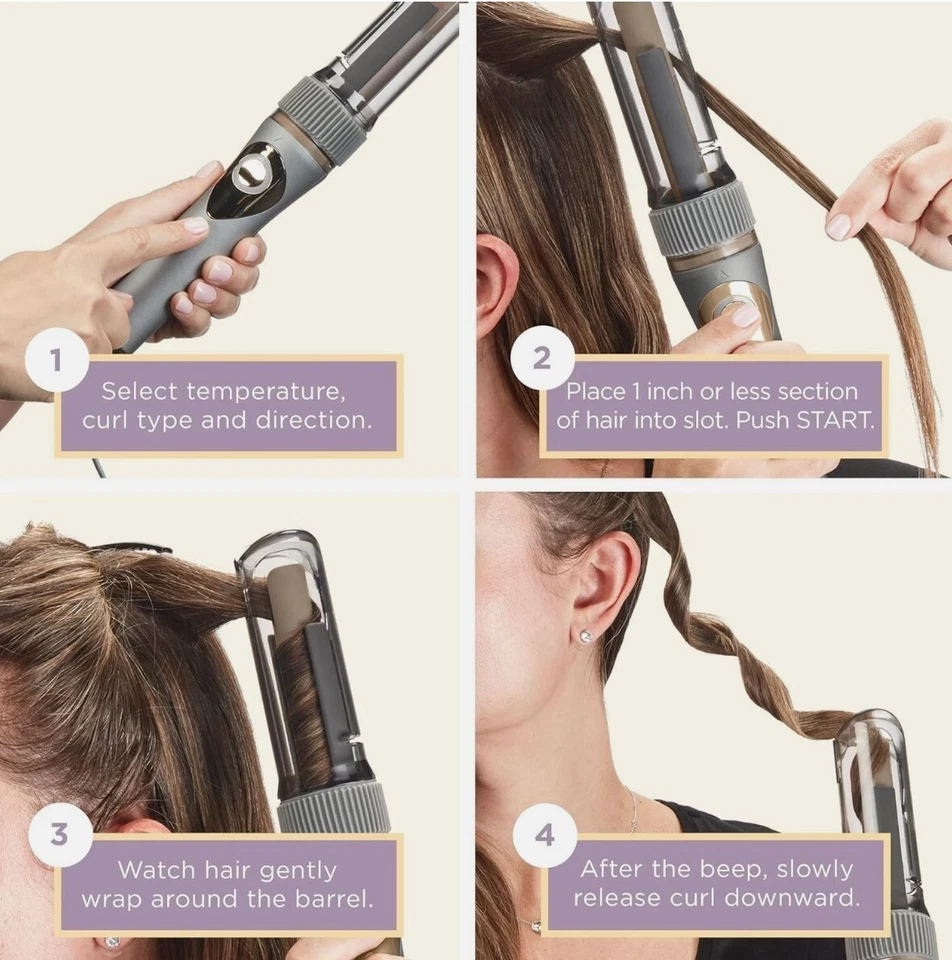 1
Select temperature, curl type and direction.

2
Place 1 inch or less section of hair into slot. Push START.

3
Watch hair gently wrap around the barrel.

4
After the beep, slowly release curl downward.