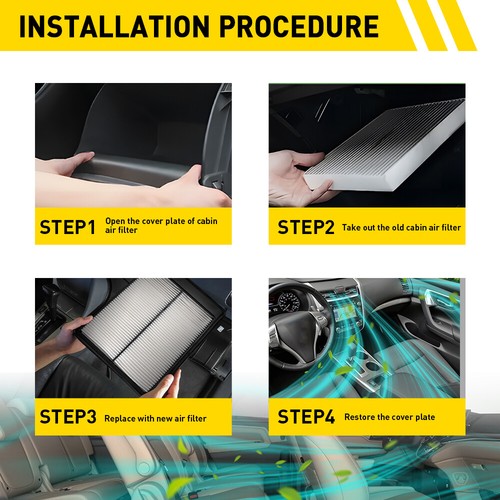 INSTALLATION PROCEDURE

STEP1 Open the cover plate of cabin air filter

STEP2 Take out the old cabin air filter

STEP3 Replace with new air filter

STEP4 Restore the cover plate