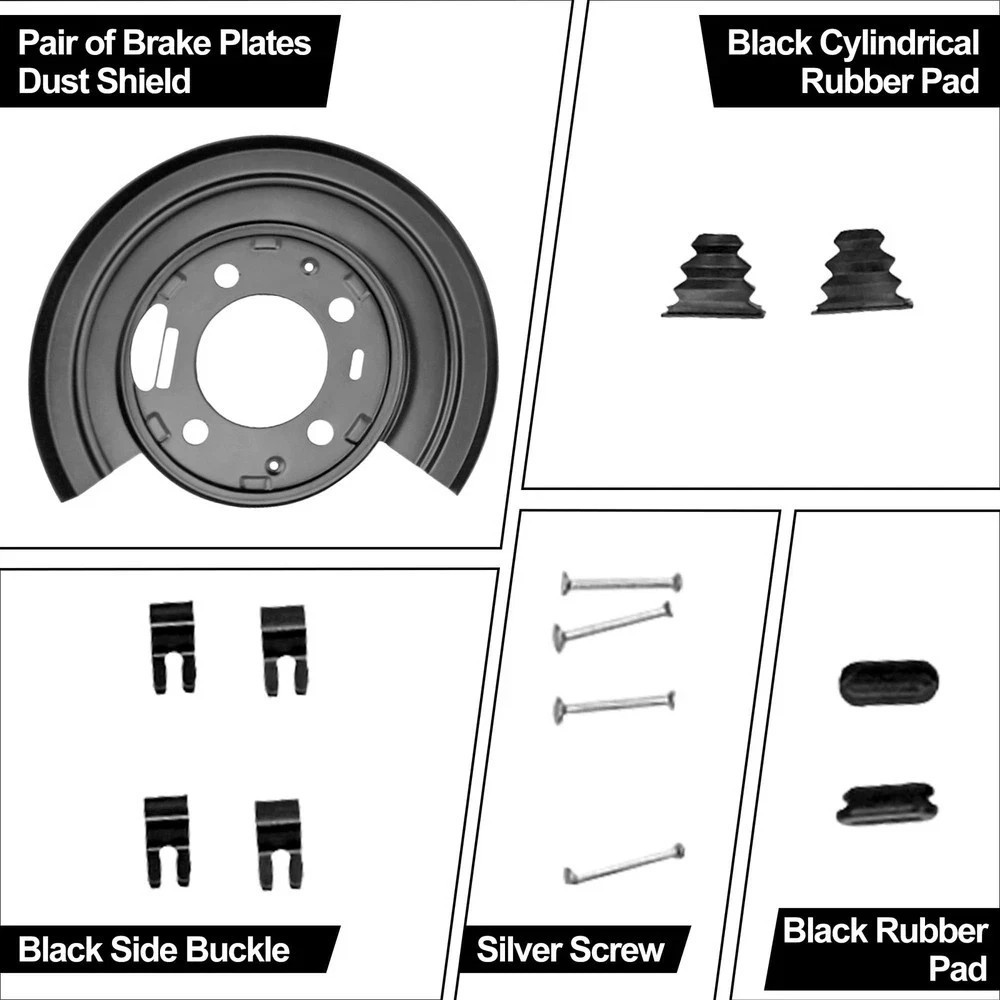 Pair of Brake Plates Dust Shield

Black Cylindrical Rubber Pad

Black Side Buckle

Silver Screw

Black Rubber Pad