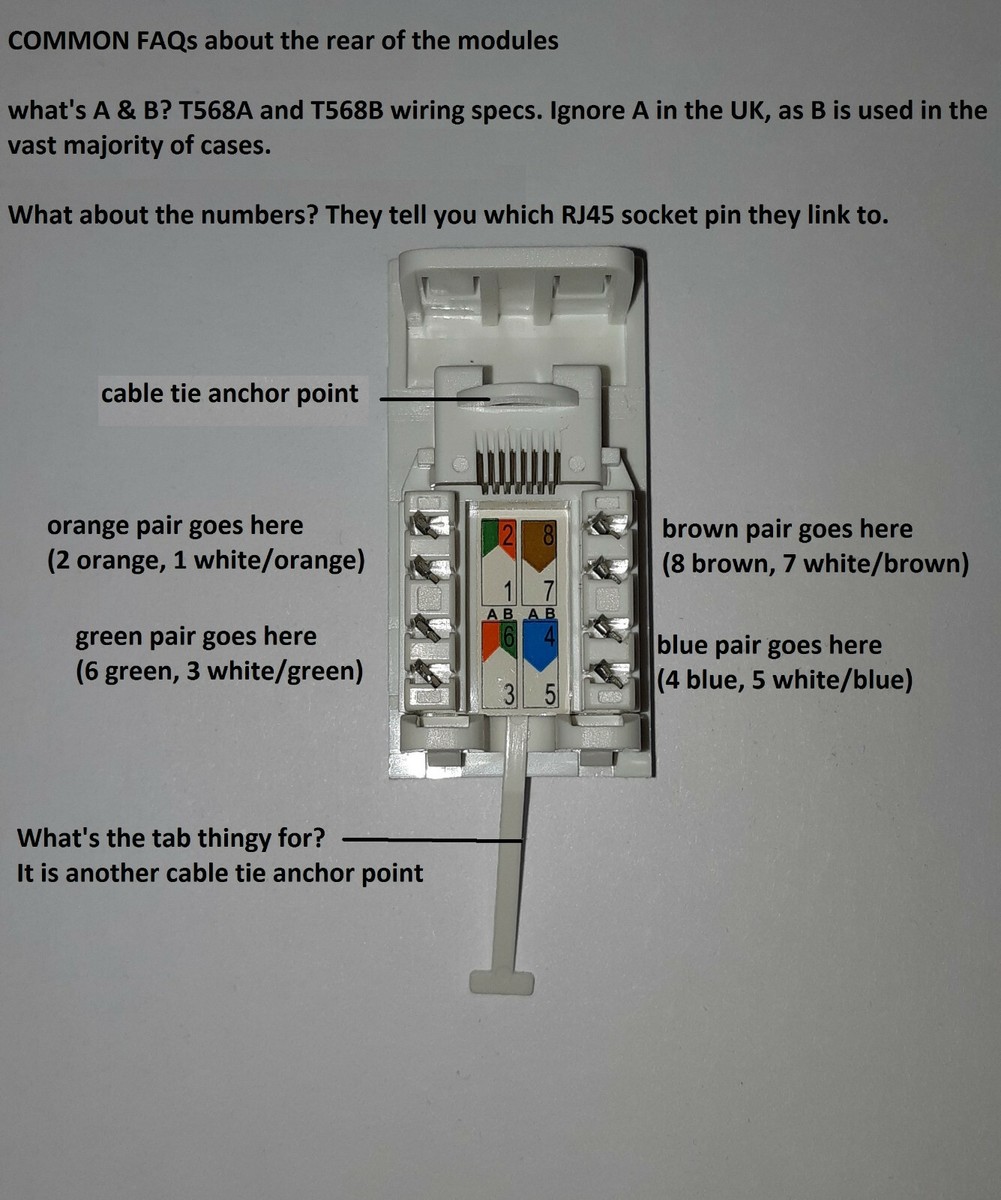 COMMON FAQs about the rear of the modules

what's A & B? T568A and T568B wiring specs. Ignore A in the UK, as B is used in the vast majority of cases.

What about the numbers? They tell you which RJ45 socket pin they link to.

cable tie anchor point

orange pair goes here
(2 orange, 1 white/orange)

green pair goes here
(6 green, 3 white/green)

2 8
1 7
A B A B
6 4
3 5

brown pair goes here
(8 brown, 7 white/brown)

blue pair goes here
(4 blue, 5 white/blue)

What's the tab thingy for?
It is another cable tie anchor point