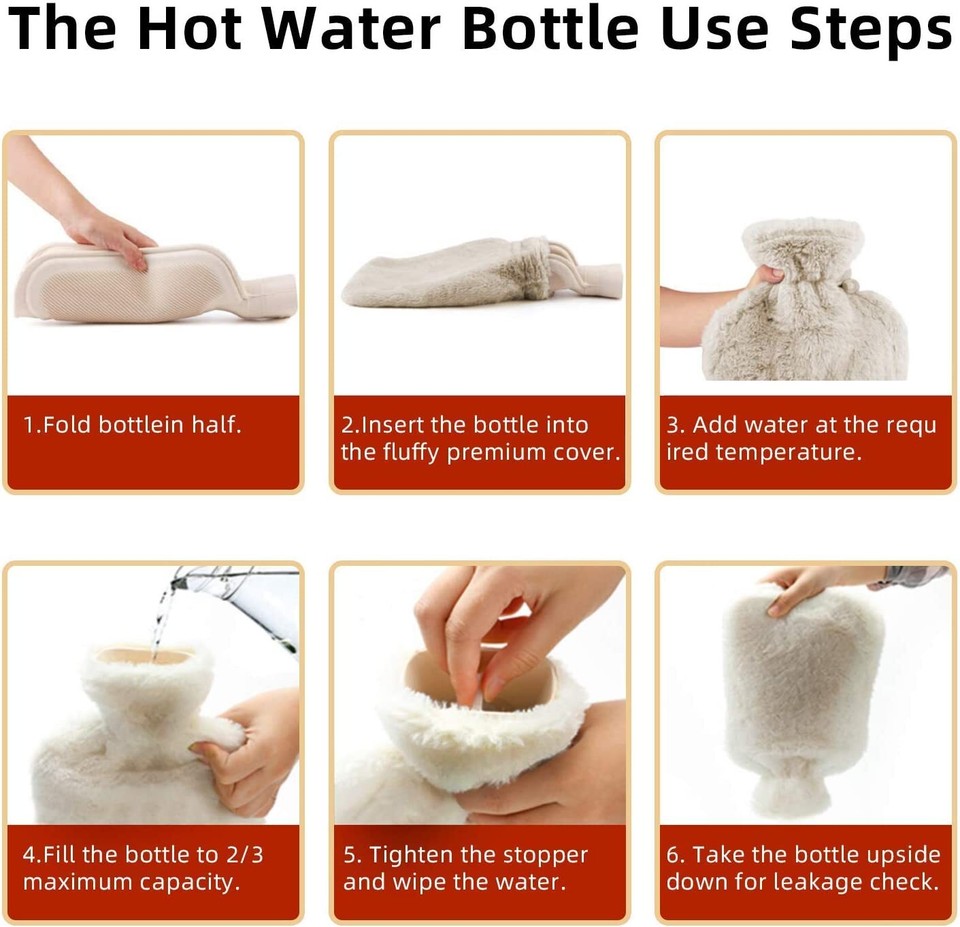 The Hot Water Bottle Use Steps

1.Fold bottlein half.

2.Insert the bottle into the fluffy premium cover.

3. Add water at the requ ired temperature.

4.Fill the bottle to 2/3 maximum capacity.

5. Tighten the stopper and wipe the water.

6. Take the bottle upside down for leakage check.