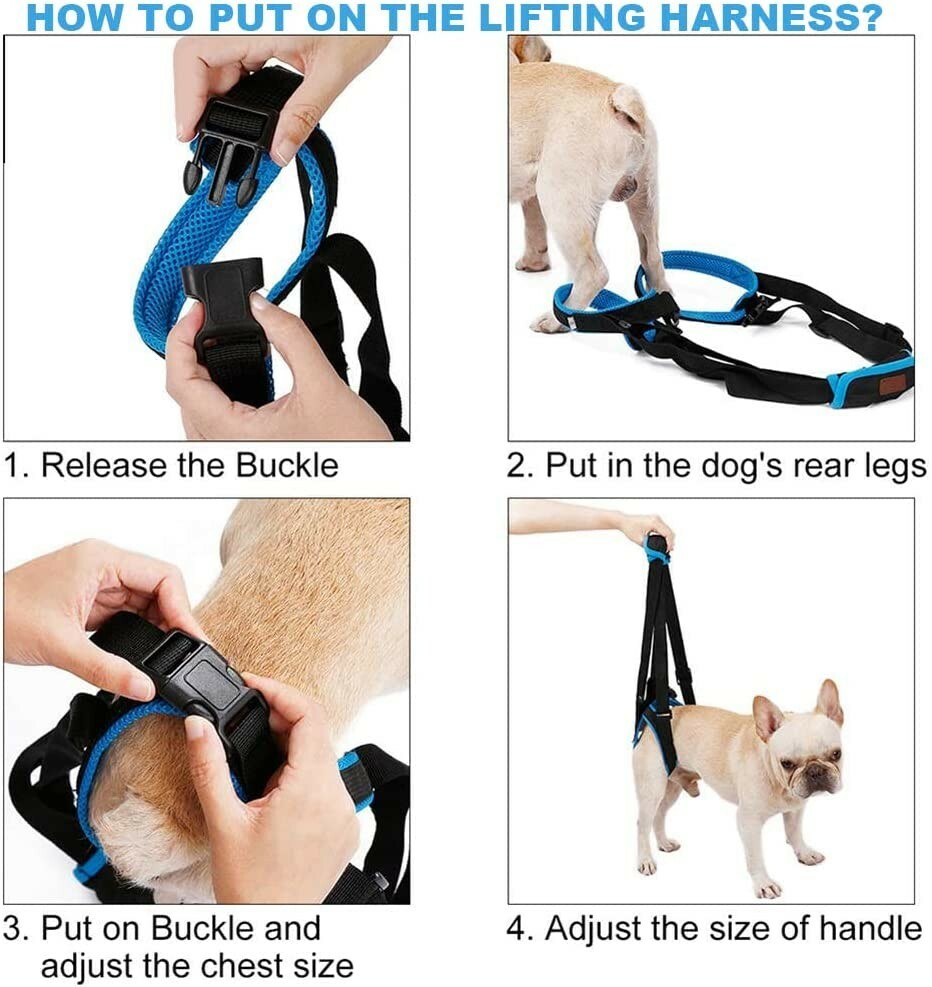 HOW TO PUT ON THE LIFTING HARNESS?

1. Release the Buckle

2. Put in the dog's rear legs

3. Put on Buckle and adjust the chest size

4. Adjust the size of handle