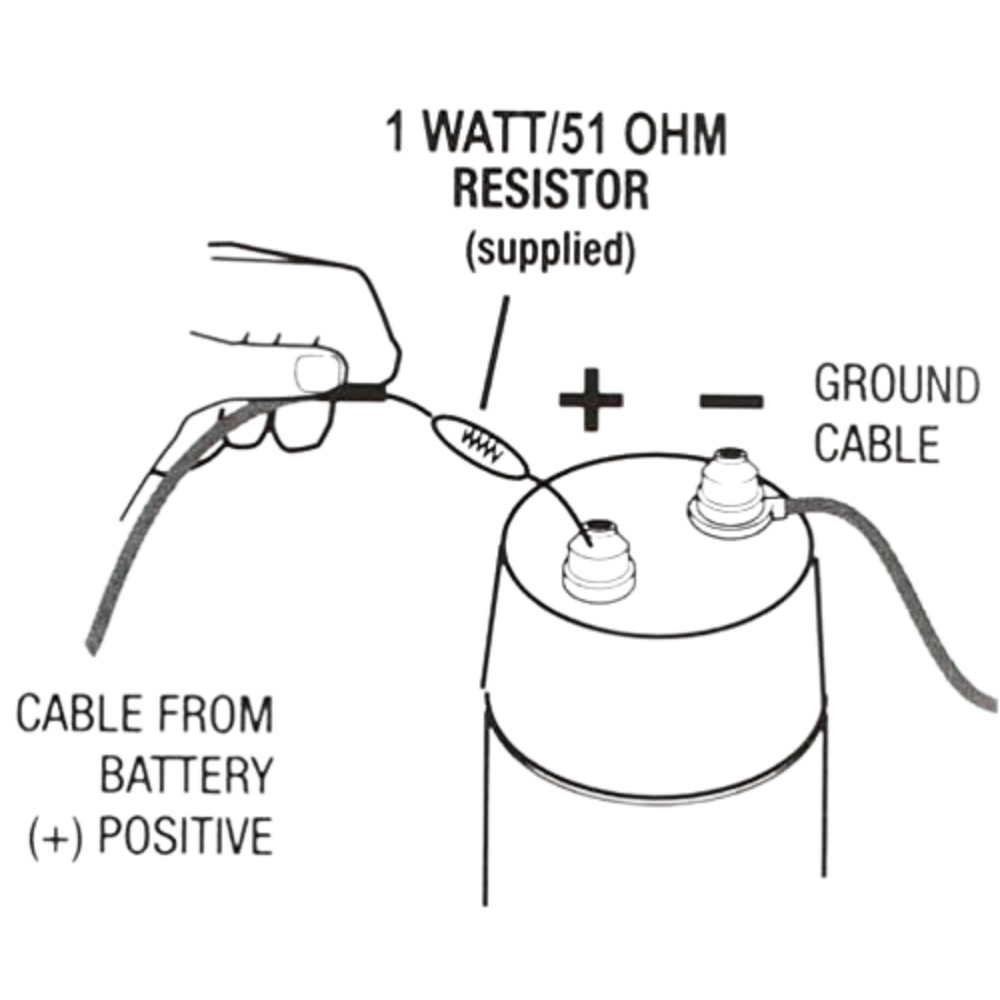 1 WATT/51 OHM
RESISTOR
(supplied)

+ −

GROUND
CABLE

CABLE FROM
BATTERY
(+) POSITIVE