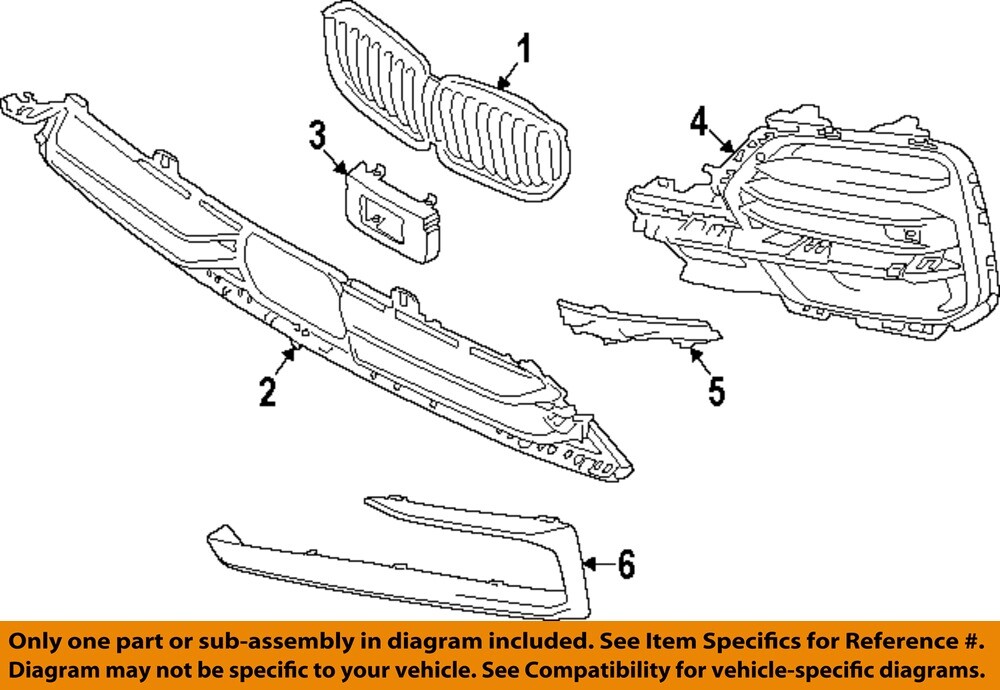 1
3
4
2
5
6
Only one part or sub-assembly in diagram included. See Item Specifics for Reference #. Diagram may not be specific to your vehicle. See Compatibility for vehicle-specific diagrams.