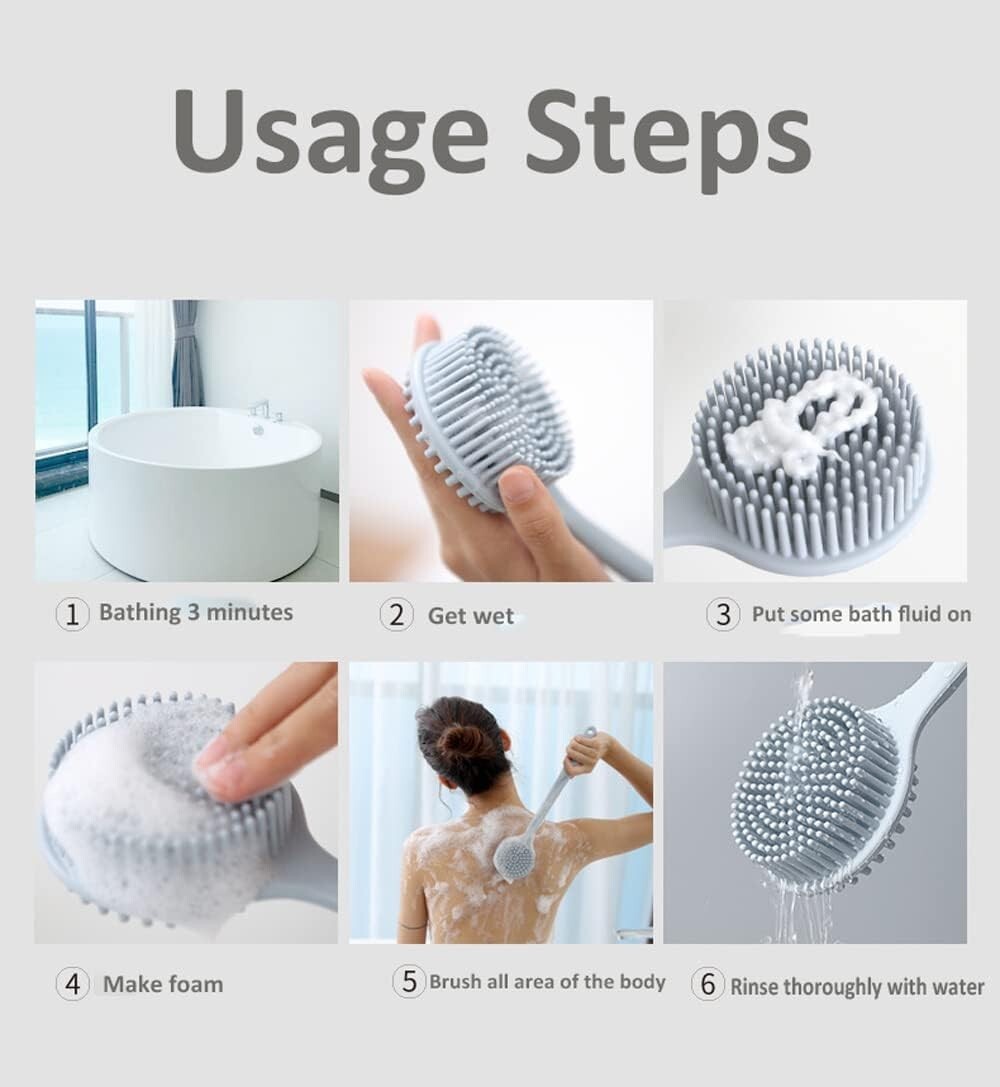 Usage Steps

① Bathing 3 minutes

② Get wet

③ Put some bath fluid on

④ Make foam

⑤ Brush all area of the body

⑥ Rinse thoroughly with water