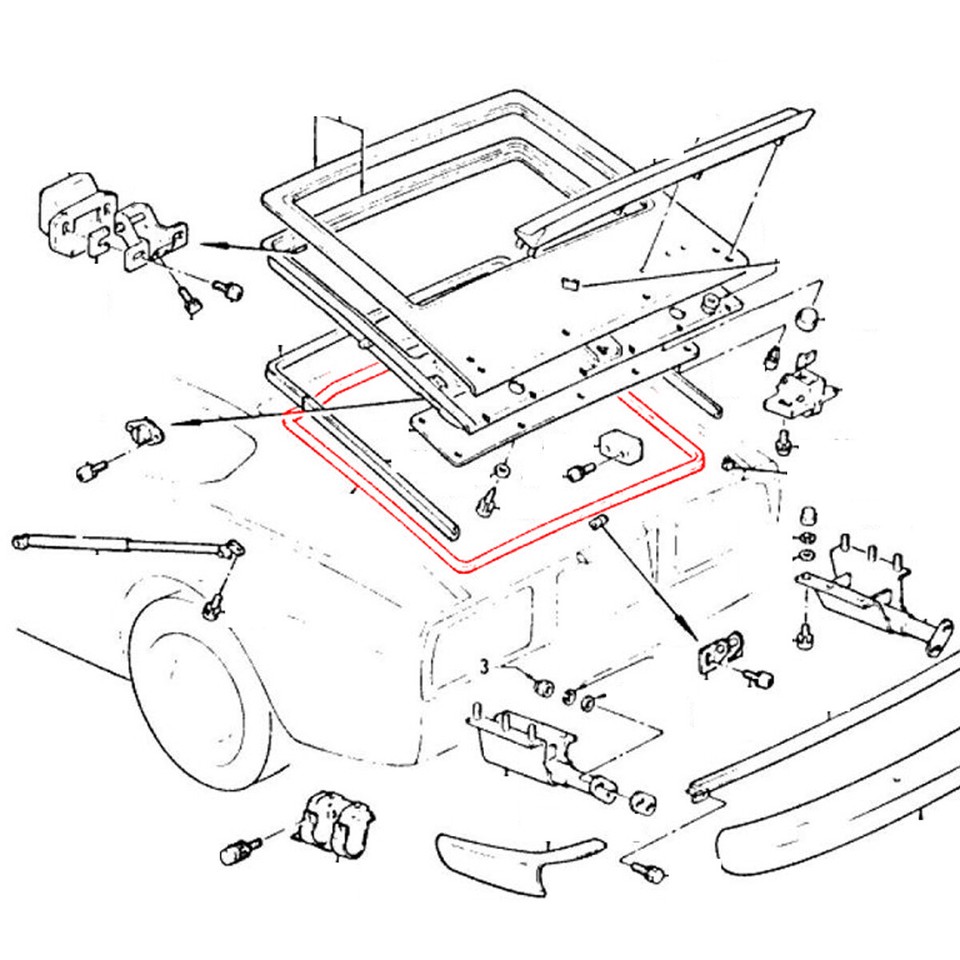 3