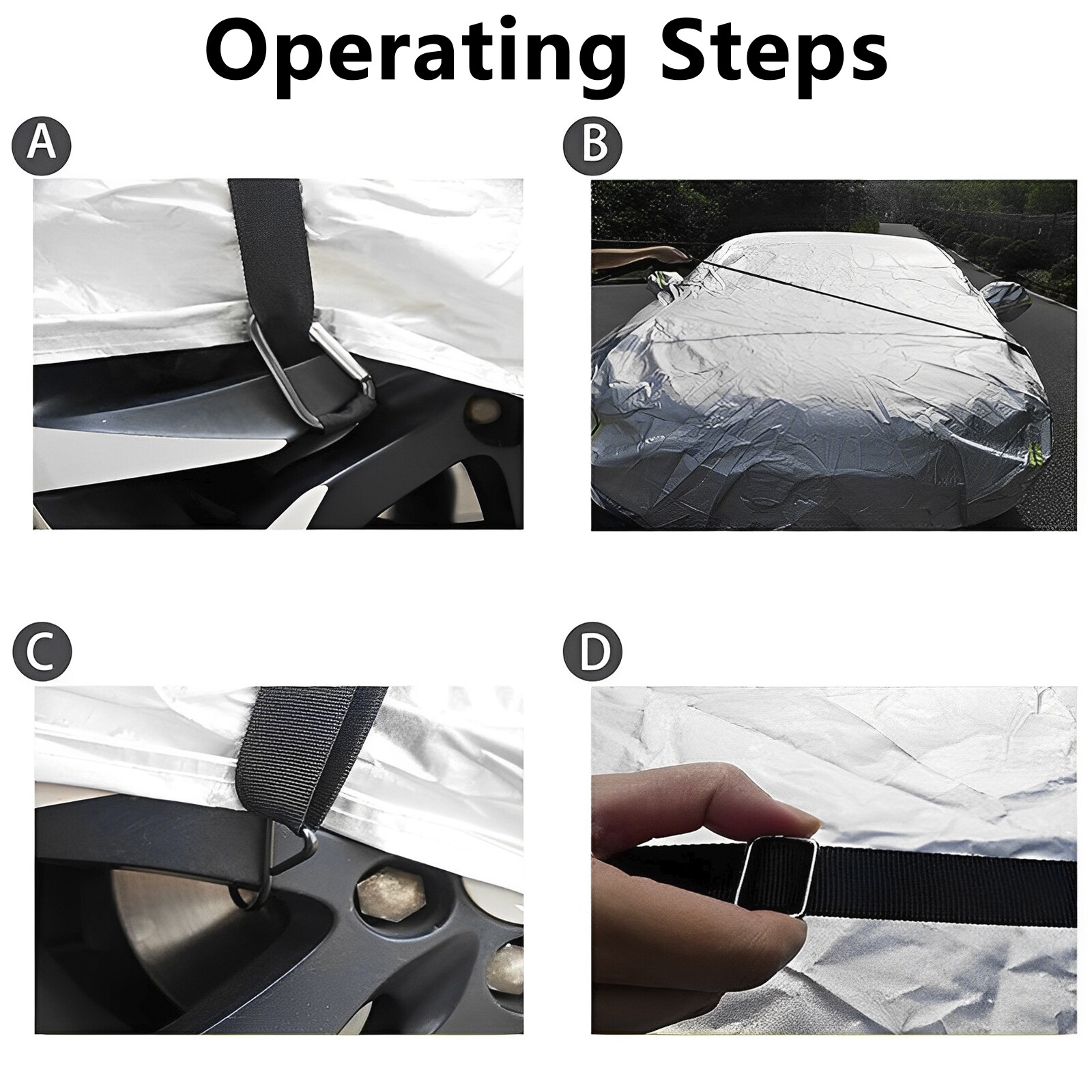 Operating Steps

A

B

C

D