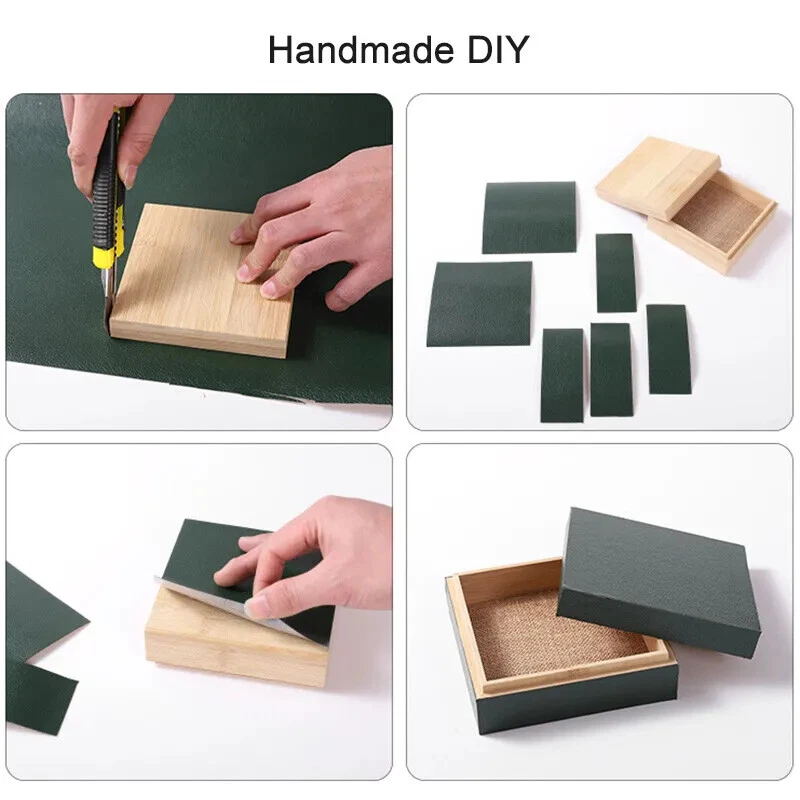 Handmade DIY