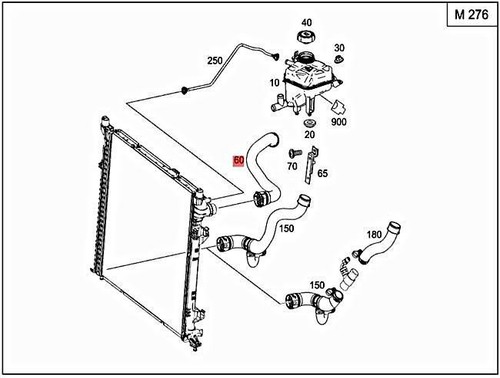 M 276

40

30

250

10

900

20

60

70

65

150

180

150