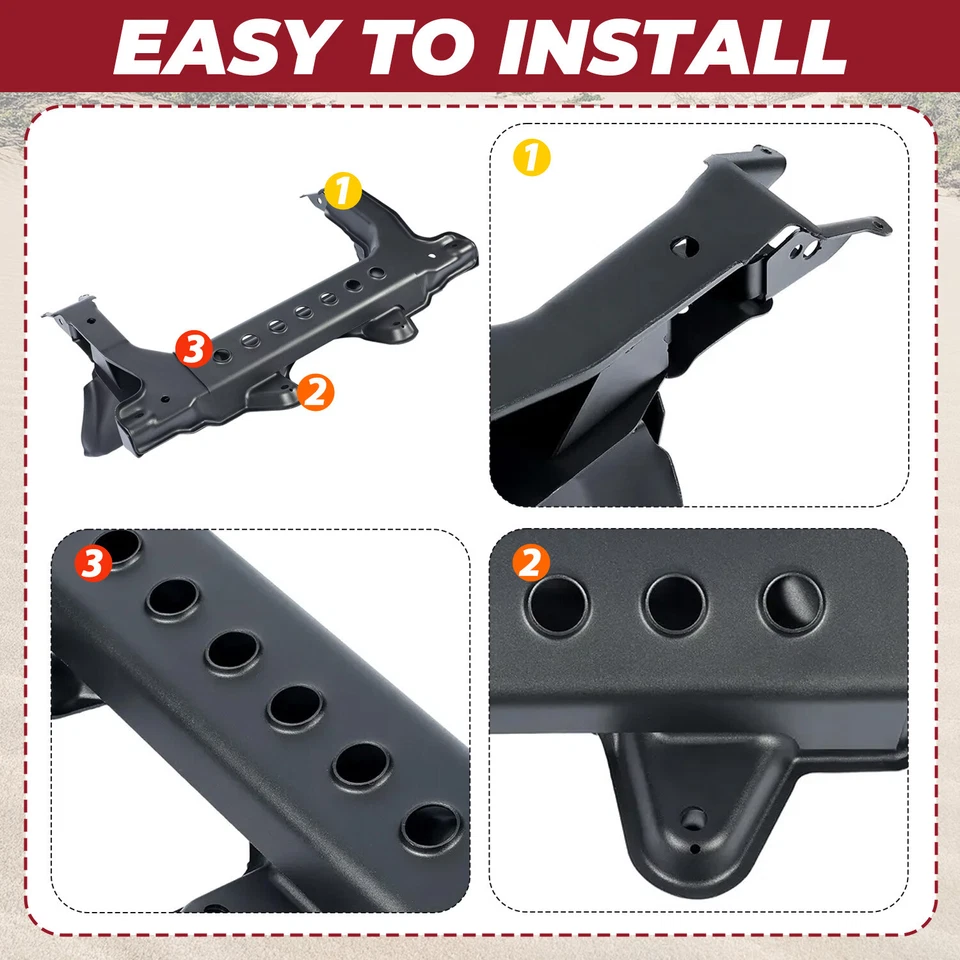 EASY TO INSTALL

1

3

2

1

3

2