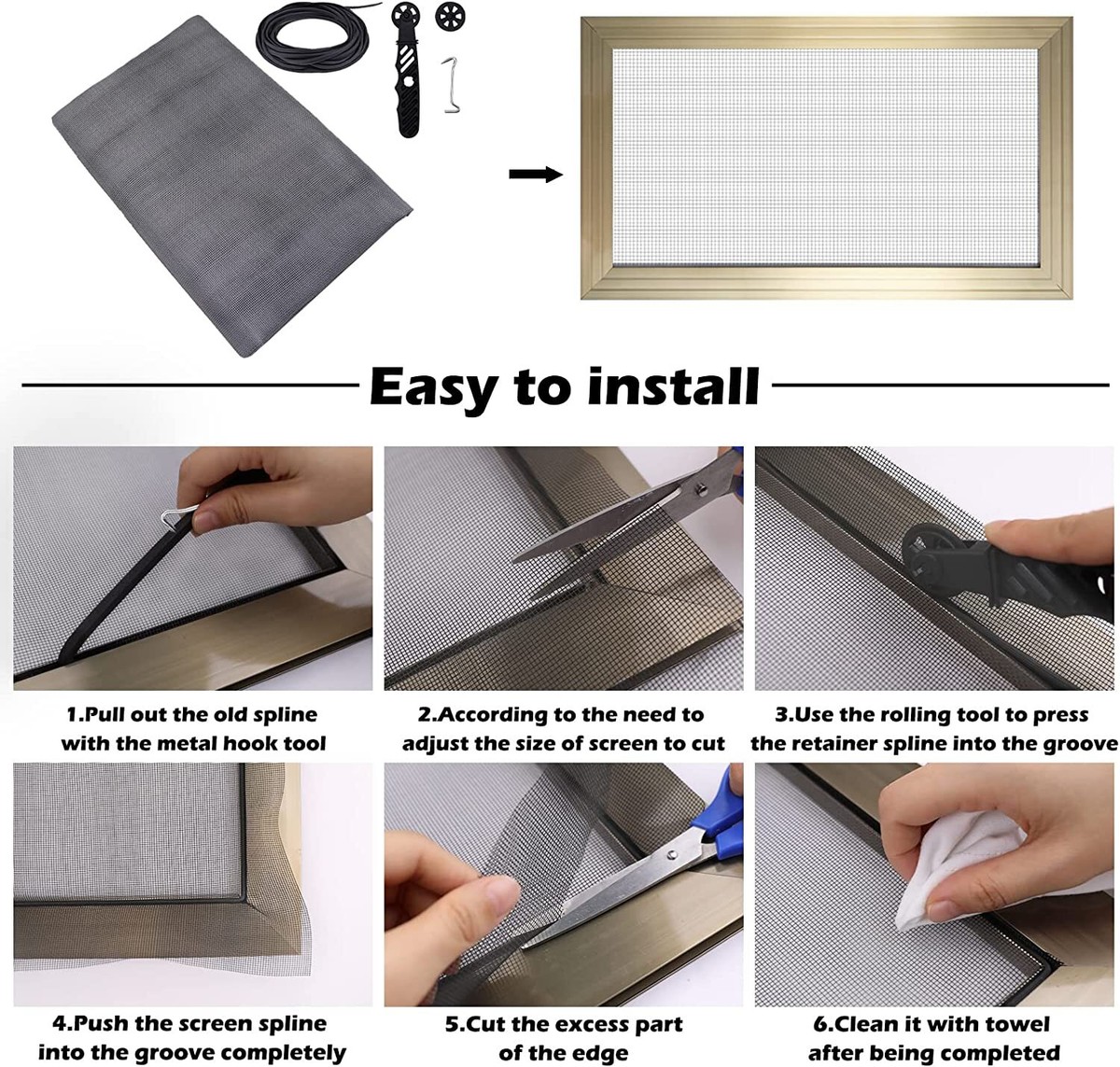 Easy to install

1.Pull out the old spline with the metal hook tool

2.According to the need to adjust the size of screen to cut

3.Use the rolling tool to press the retainer spline into the groove

4.Push the screen spline into the groove completely

5.Cut the excess part of the edge

6.Clean it with towel after being completed