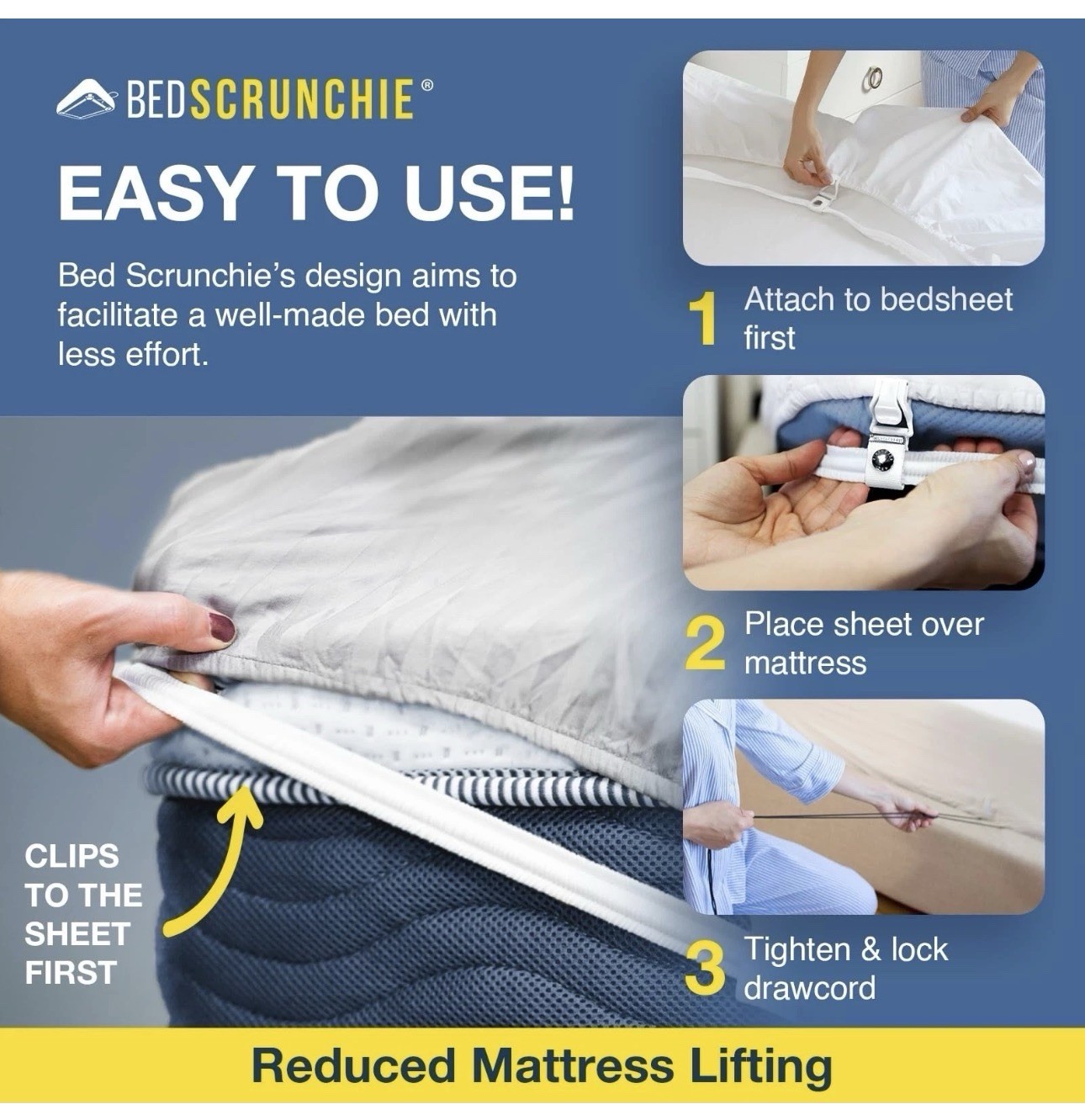 BEDSCRUNCHIE®

EASY TO USE!

Bed Scrunchie's design aims to facilitate a well-made bed with less effort.

1 Attach to bedsheet first

2 Place sheet over mattress

3 Tighten & lock drawcord

CLIPS TO THE SHEET FIRST

Reduced Mattress Lifting