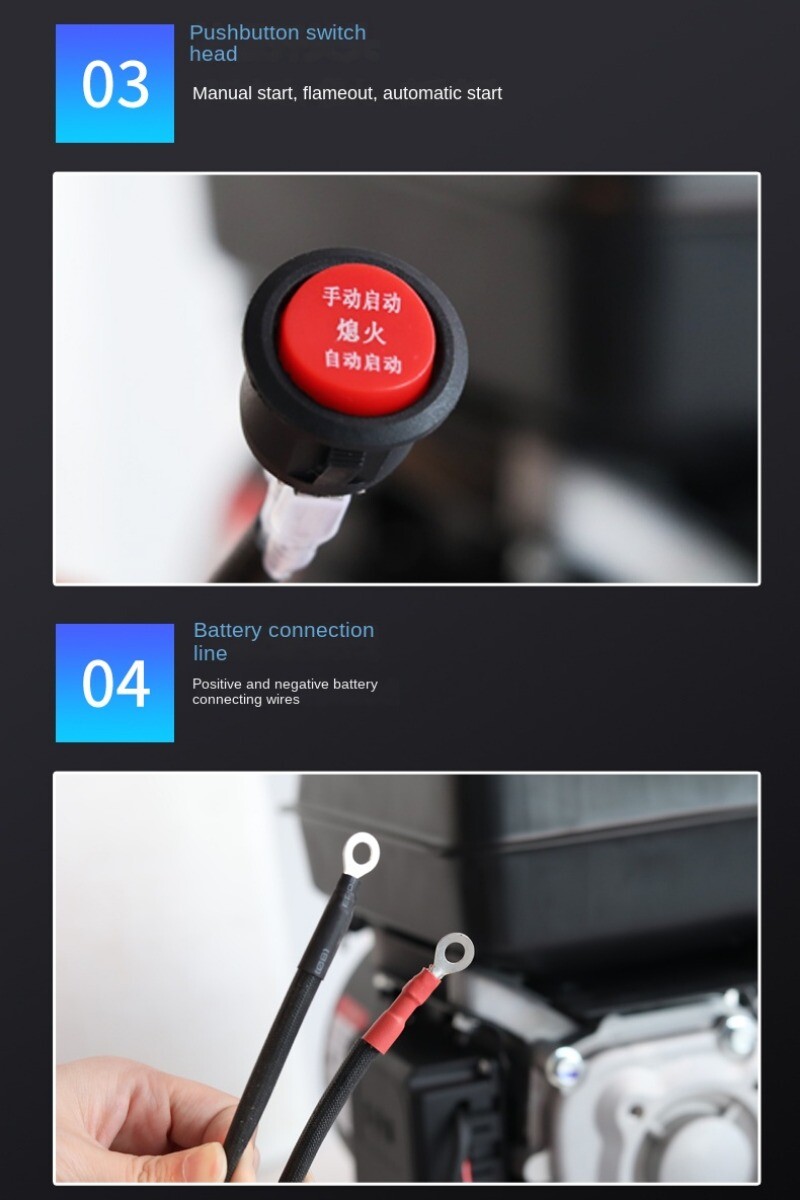 03

Pushbutton switch head

Manual start, flameout, automatic start

手动启动
熄火
自动启动

04

Battery connection line

Positive and negative battery connecting wires