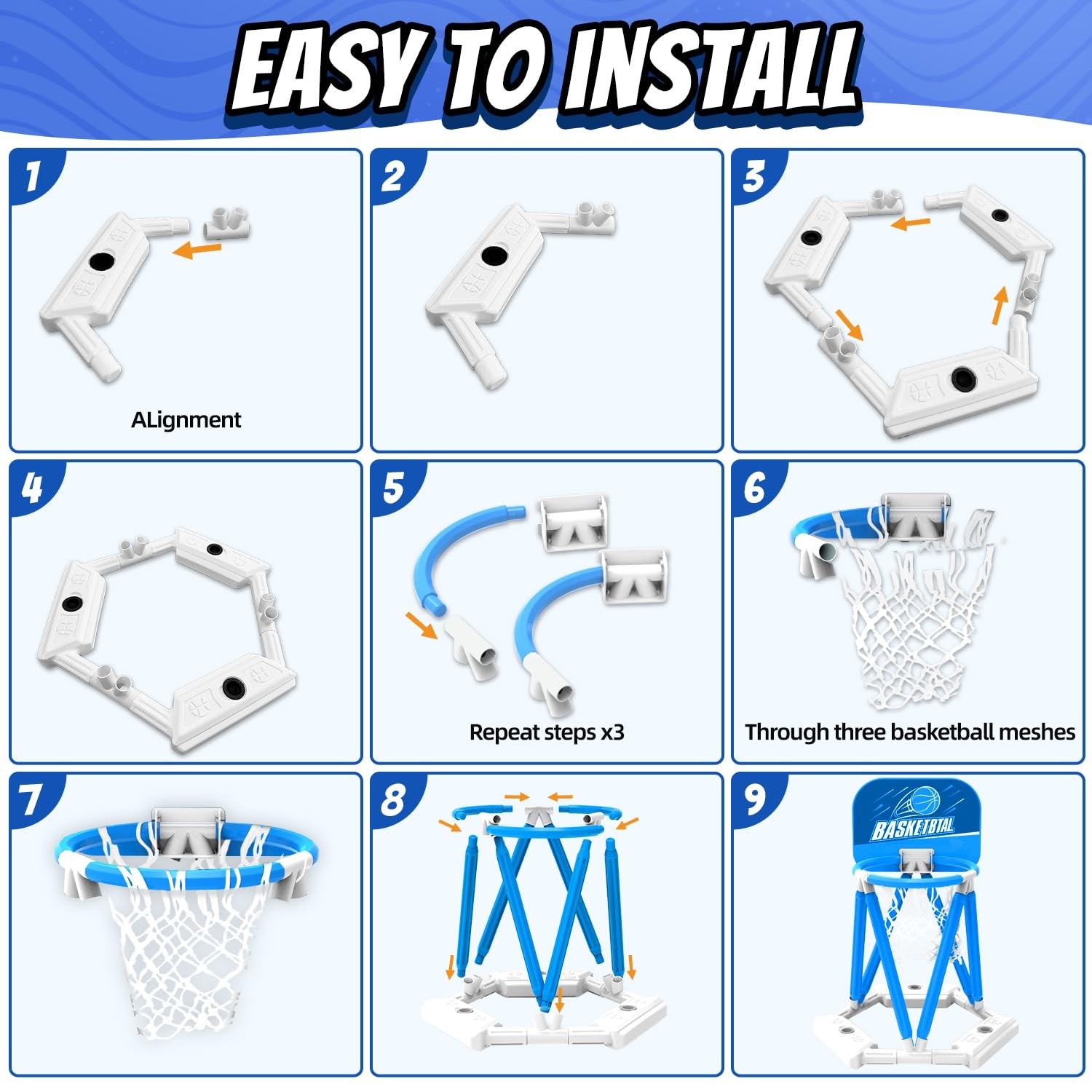 EASY TO INSTALL

1

ALignment

2

3

4

5

Repeat steps x3

6

Through three basketball meshes

7

8

9

BASKETBTAL