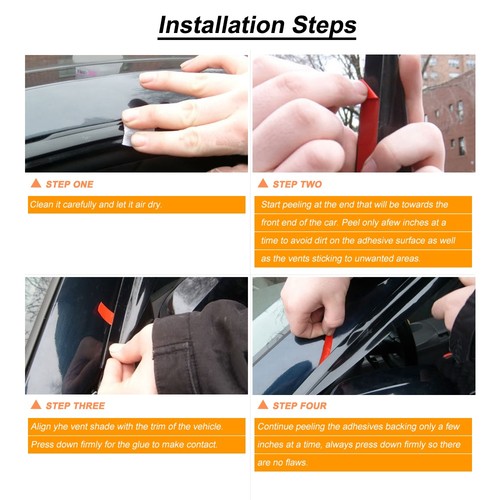 Installation Steps

STEP ONE

Clean it carefully and let it air dry.

STEP TWO

Start peeling at the end that will be towards the front end of the car. Peel only afew inches at a time to avoid dirt on the adhesive surface as well as the vents sticking to unwanted areas.

STEP THREE

Align yhe vent shade with the trim of the vehicle. Press down firmly for the glue to make contact.

STEP FOUR

Continue peeling the adhesives backing only a few inches at a time, always press down firmly so there are no flaws.