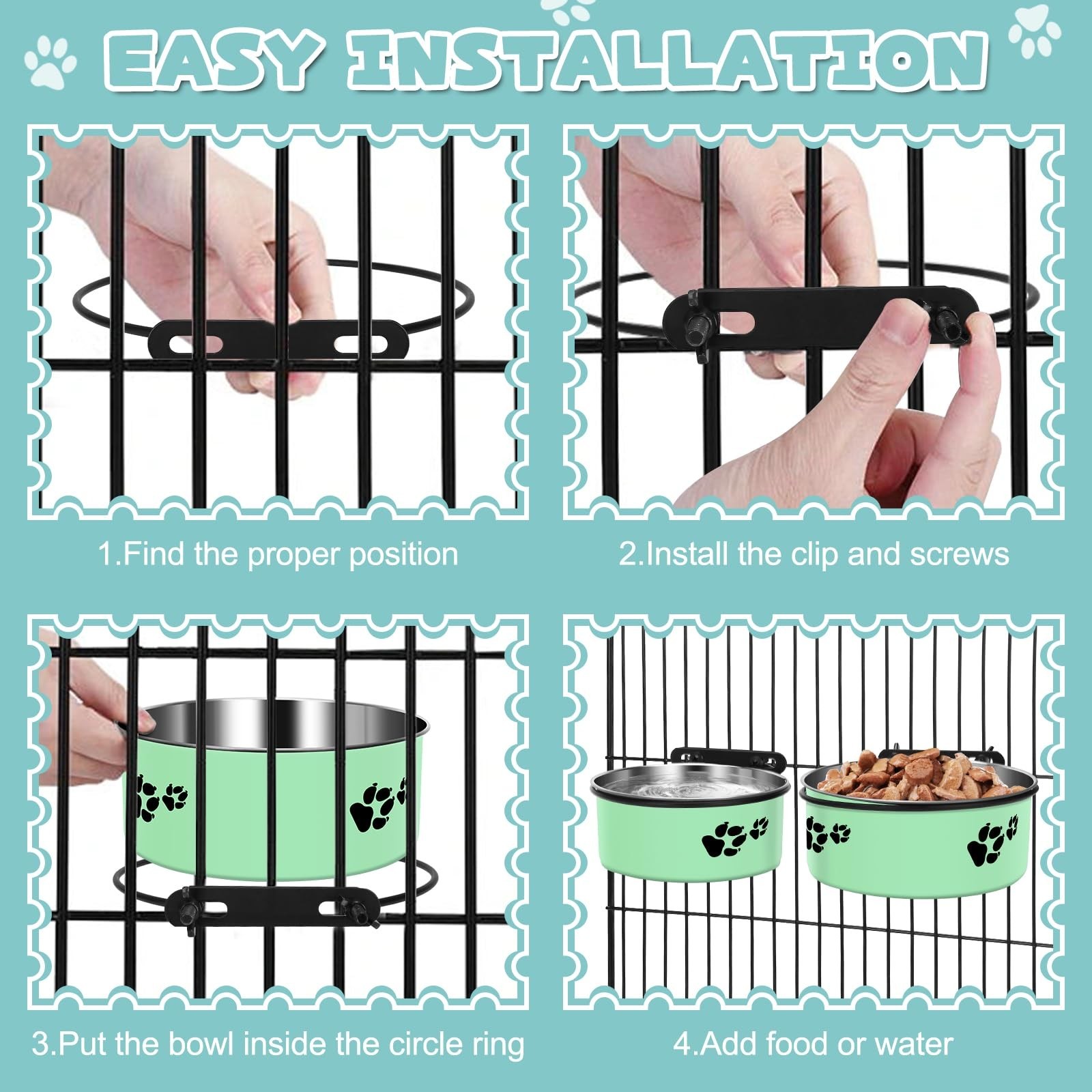 EASY INSTALLATION

1.Find the proper position

2.Install the clip and screws

3.Put the bowl inside the circle ring

4.Add food or water